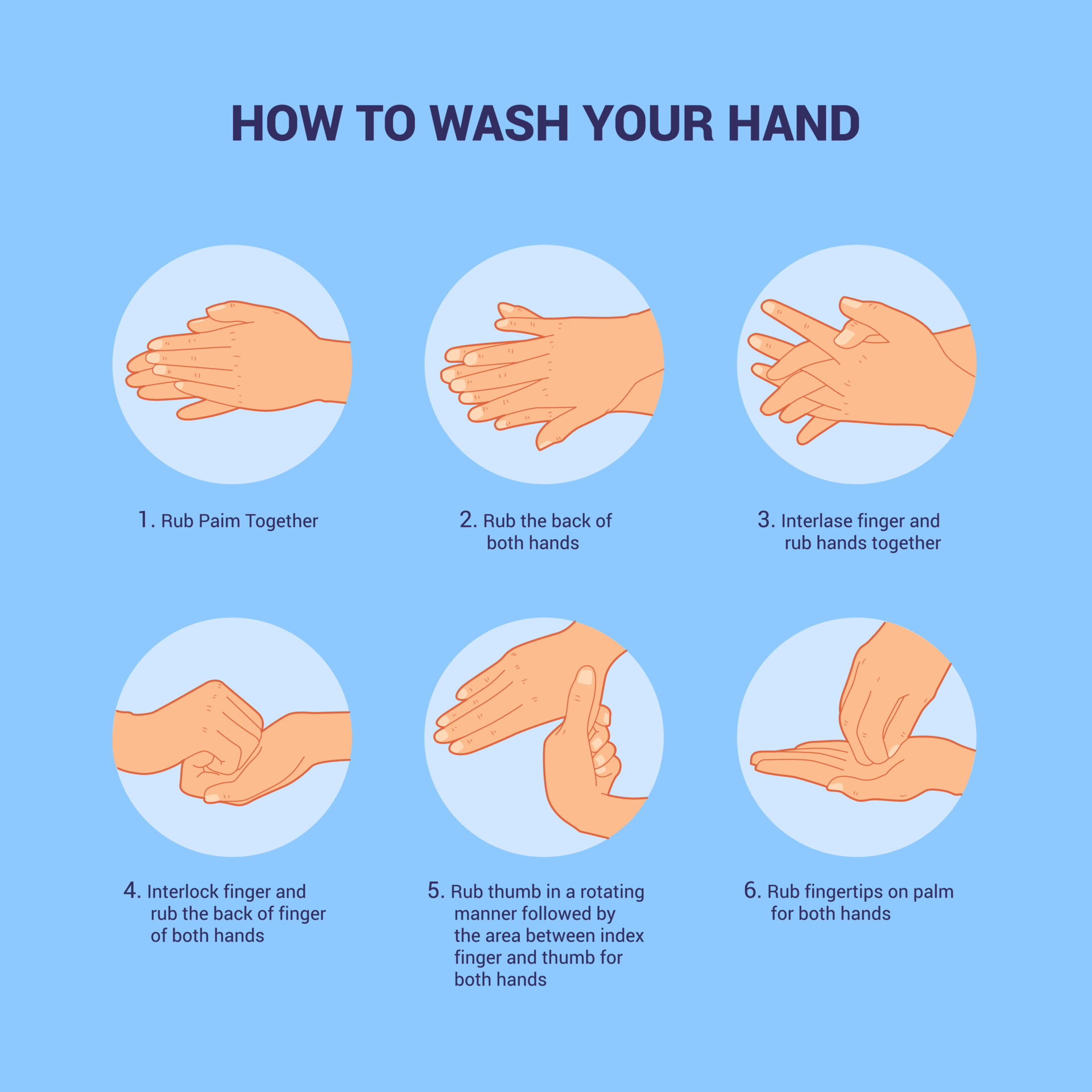 HOW TO WASH YOUR HAND

1. Rub Paim Together

2. Rub the back of both hands

3. Interlase finger and rub hands together

4. Interlock finger and rub the back of finger of both hands

5. Rub thumb in a rotating manner followed by the area between index finger and thumb for both hands

6. Rub fingertips on palm for both hands