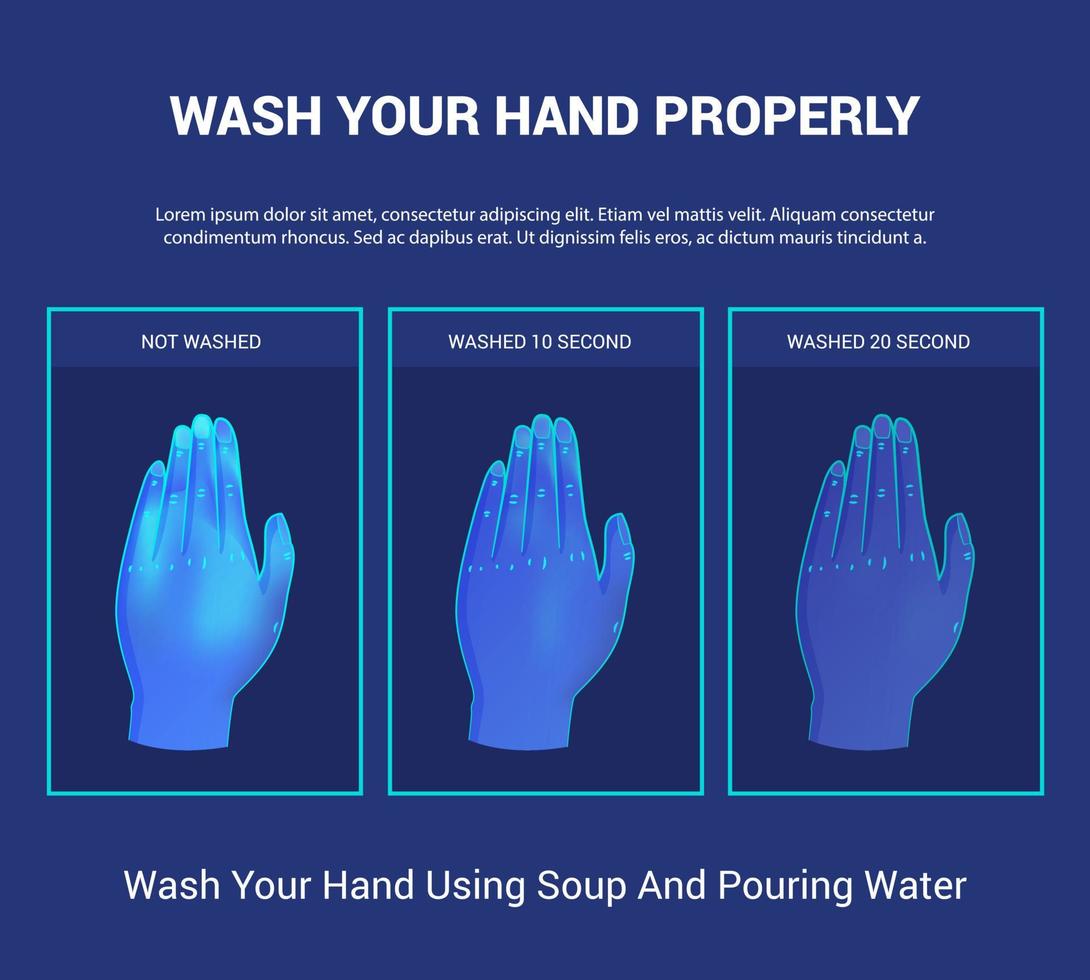 WASH YOUR HAND PROPERLY

Lorem ipsum dolor sit amet, consectetur adipiscing elit. Etiam vel mattis velit. Aliquam consectetur condimentum rhoncus. Sed ac dapibus erat. Ut dignissim felis eros, ac dictum mauris tincidunt a.

NOT WASHED

WASHED 10 SECOND

WASHED 20 SECOND

Wash Your Hand Using Soup And Pouring Water