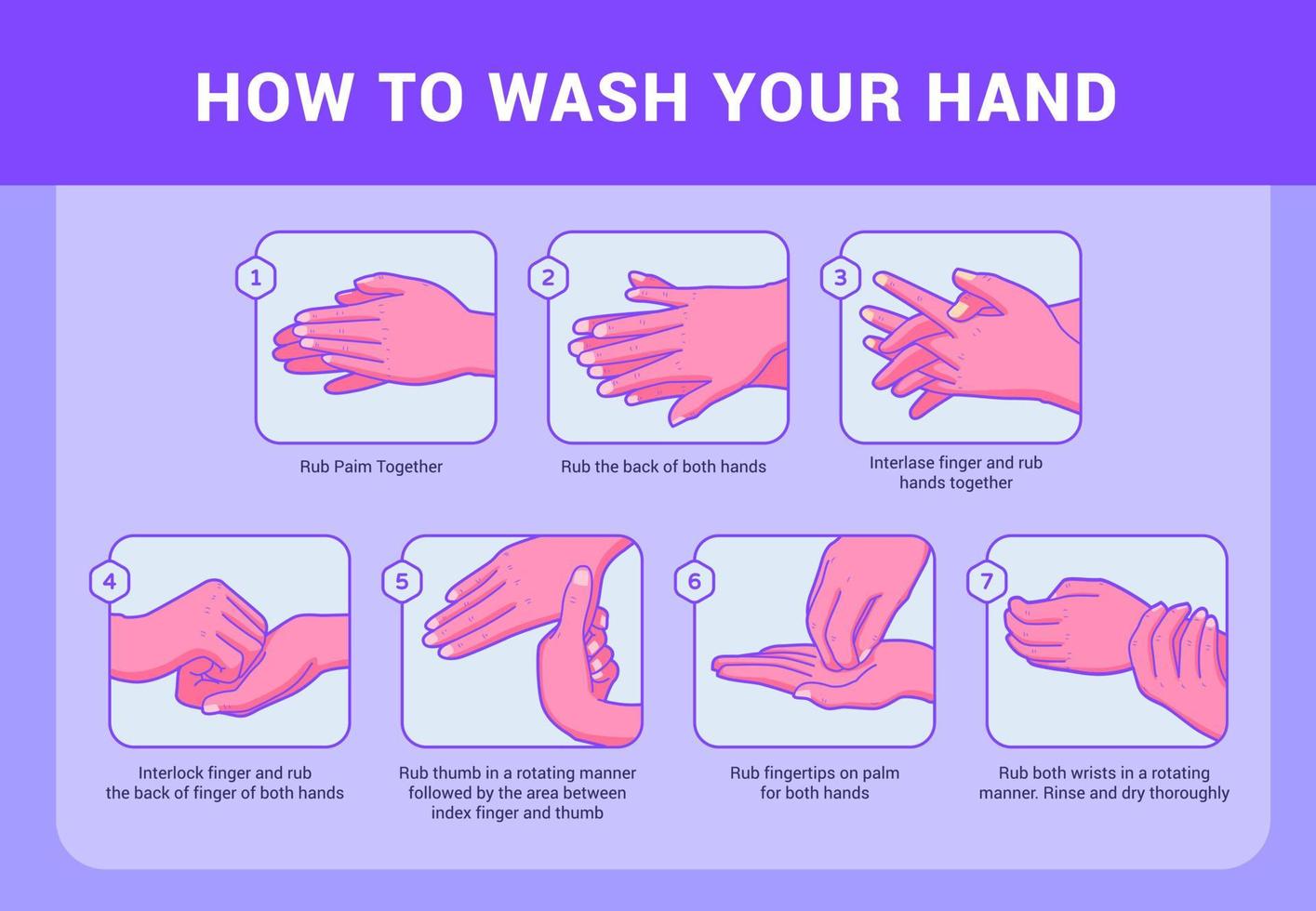 HOW TO WASH YOUR HAND

1
Rub Paim Together

2
Rub the back of both hands

3
Interlase finger and rub hands together

4
Interlock finger and rub the back of finger of both hands

5
Rub thumb in a rotating manner followed by the area between index finger and thumb

6
Rub fingertips on palm for both hands

7
Rub both wrists in a rotating manner. Rinse and dry thoroughly