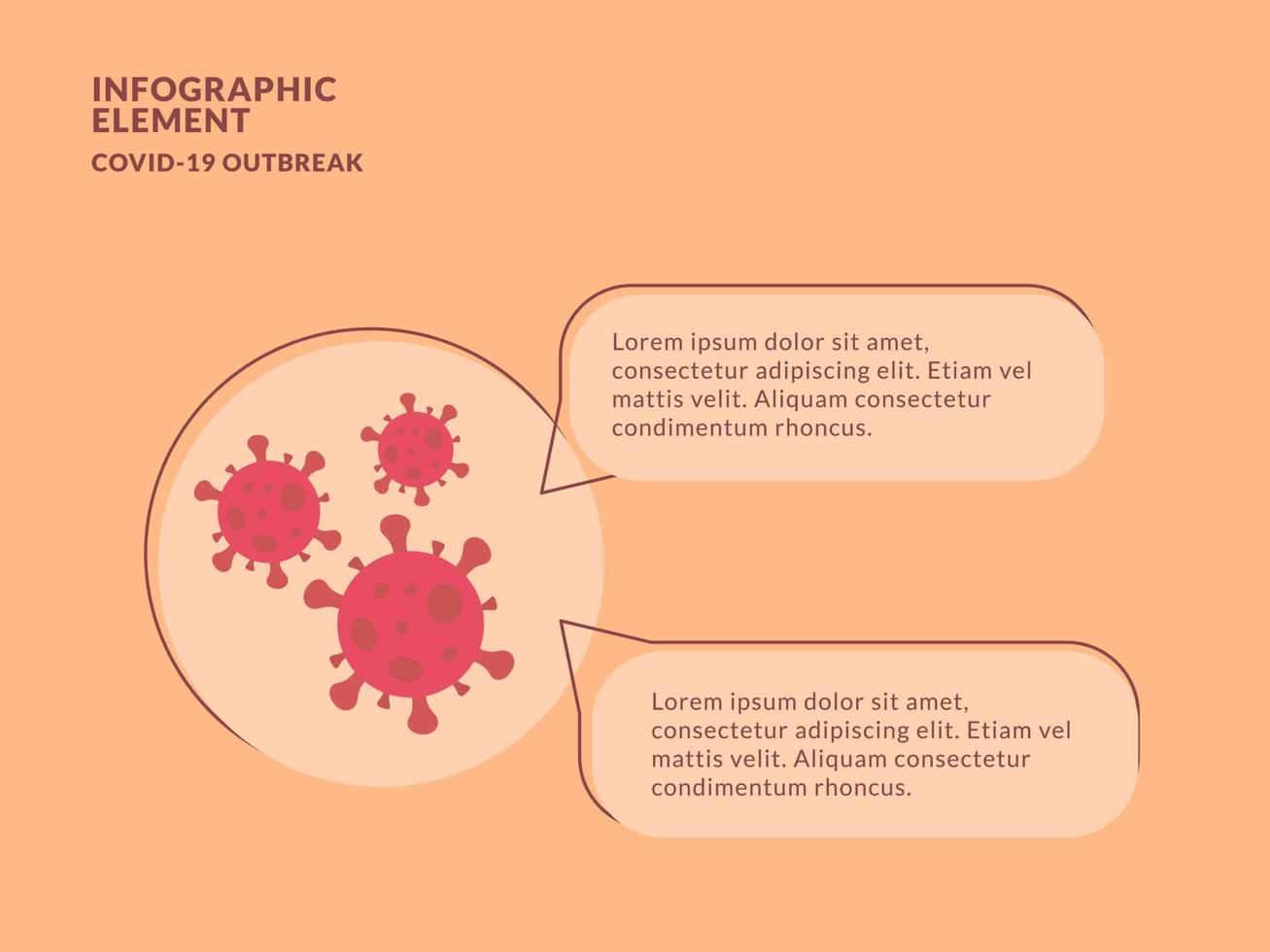 INFOGRAPHIC ELEMENT

COVID-19 OUTBREAK

Lorem ipsum dolor sit amet, consectetur adipiscing elit. Etiam vel mattis velit. Aliquam consectetur condimentum rhoncus.

Lorem ipsum dolor sit amet, consectetur adipiscing elit. Etiam vel mattis velit. Aliquam consectetur condimentum rhoncus.