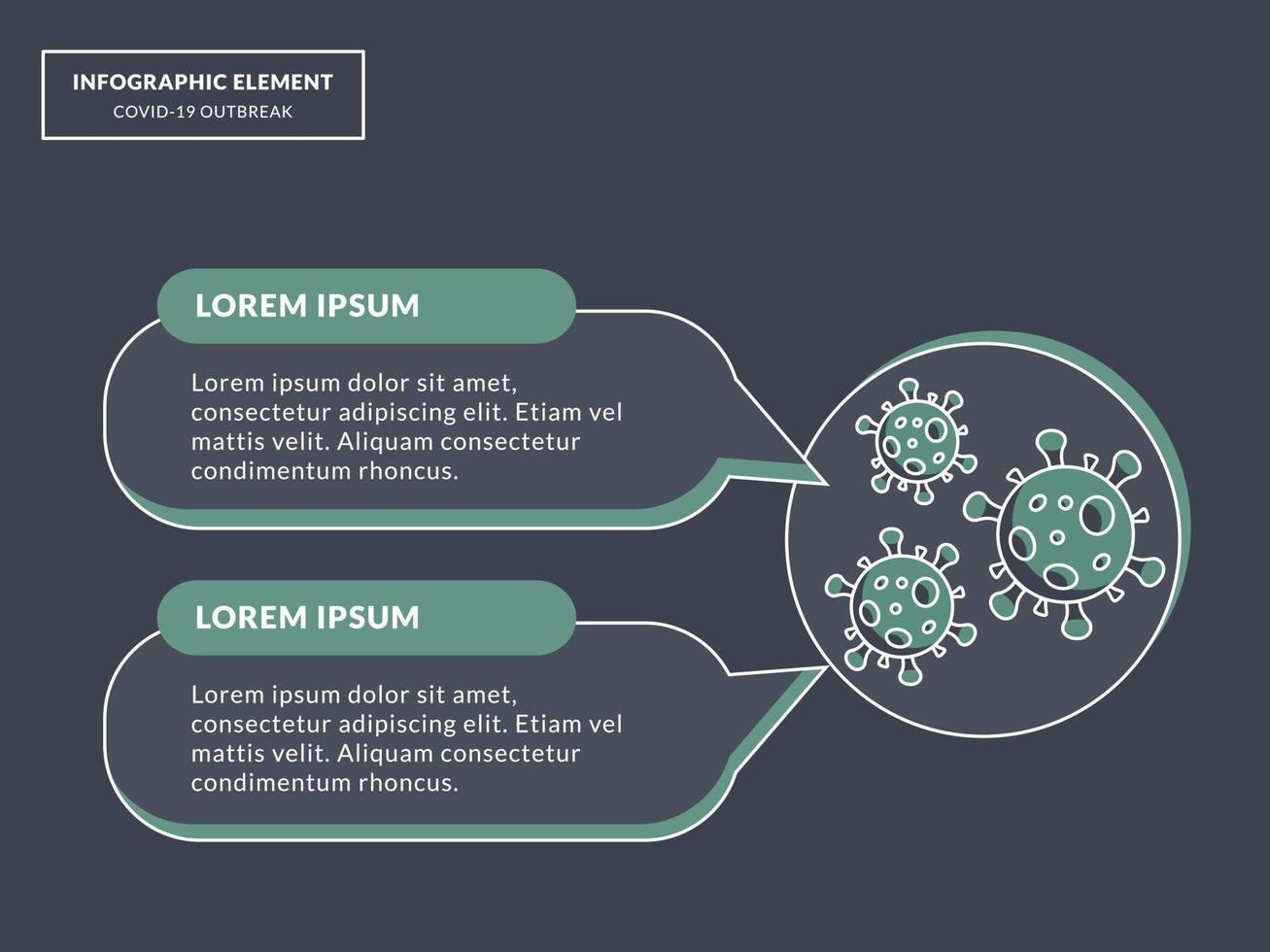 INFOGRAPHIC ELEMENT
COVID-19 OUTBREAK

LOREM IPSUM

Lorem ipsum dolor sit amet, consectetur adipiscing elit. Etiam vel mattis velit. Aliquam consectetur condimentum rhoncus.

LOREM IPSUM

Lorem ipsum dolor sit amet, consectetur adipiscing elit. Etiam vel mattis velit. Aliquam consectetur condimentum rhoncus.