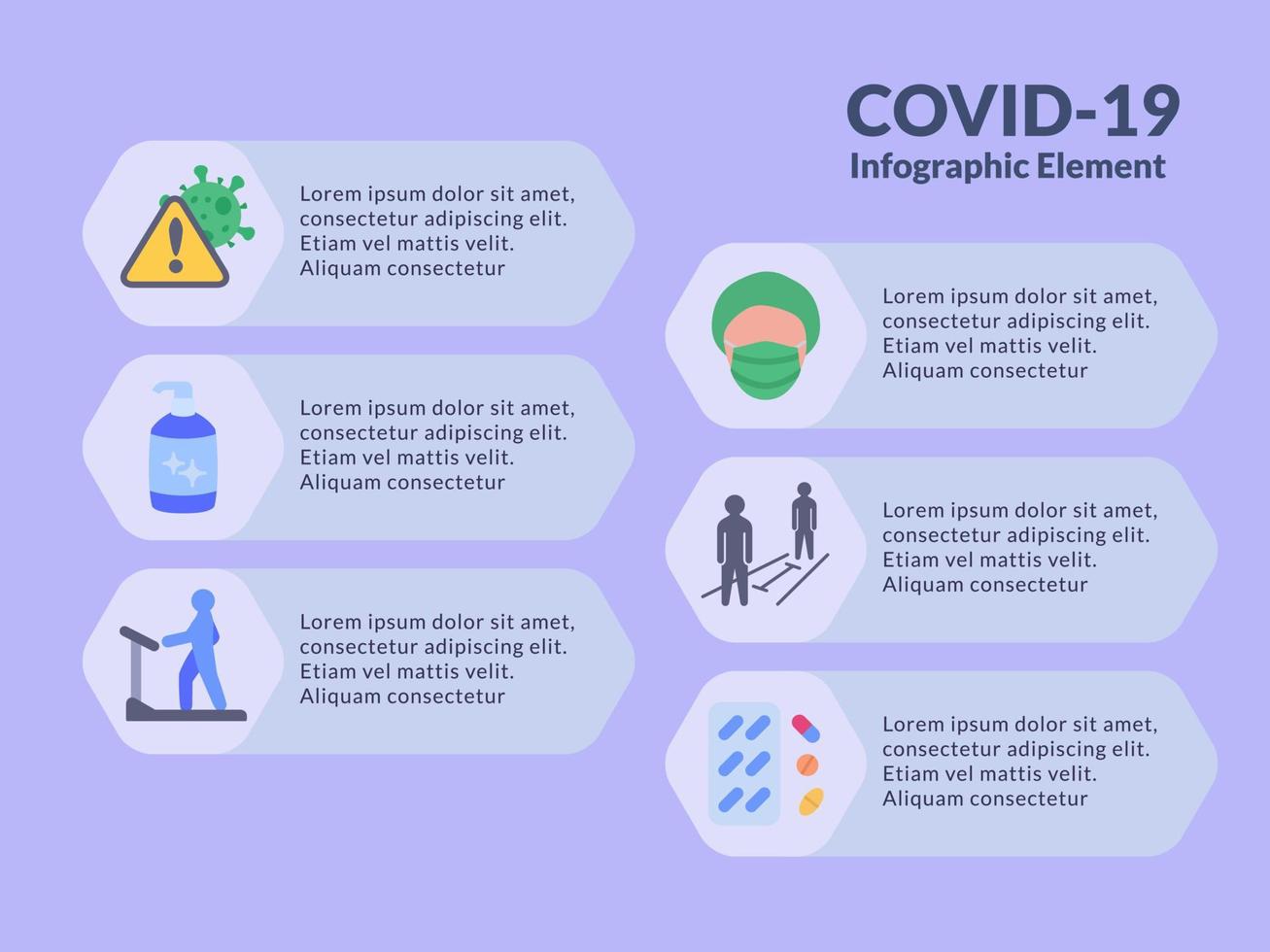 COVID-19
Infographic Element

Lorem ipsum dolor sit amet, consectetur adipiscing elit. Etiam vel mattis velit. Aliquam consectetur

Lorem ipsum dolor sit amet, consectetur adipiscing elit. Etiam vel mattis velit. Aliquam consectetur

Lorem ipsum dolor sit amet, consectetur adipiscing elit. Etiam vel mattis velit. Aliquam consectetur

Lorem ipsum dolor sit amet, consectetur adipiscing elit. Etiam vel mattis velit. Aliquam consectetur

Lorem ipsum dolor sit amet, consectetur adipiscing elit. Etiam vel mattis velit. Aliquam consectetur

Lorem ipsum dolor sit amet, consectetur adipiscing elit. Etiam vel mattis velit. Aliquam consectetur