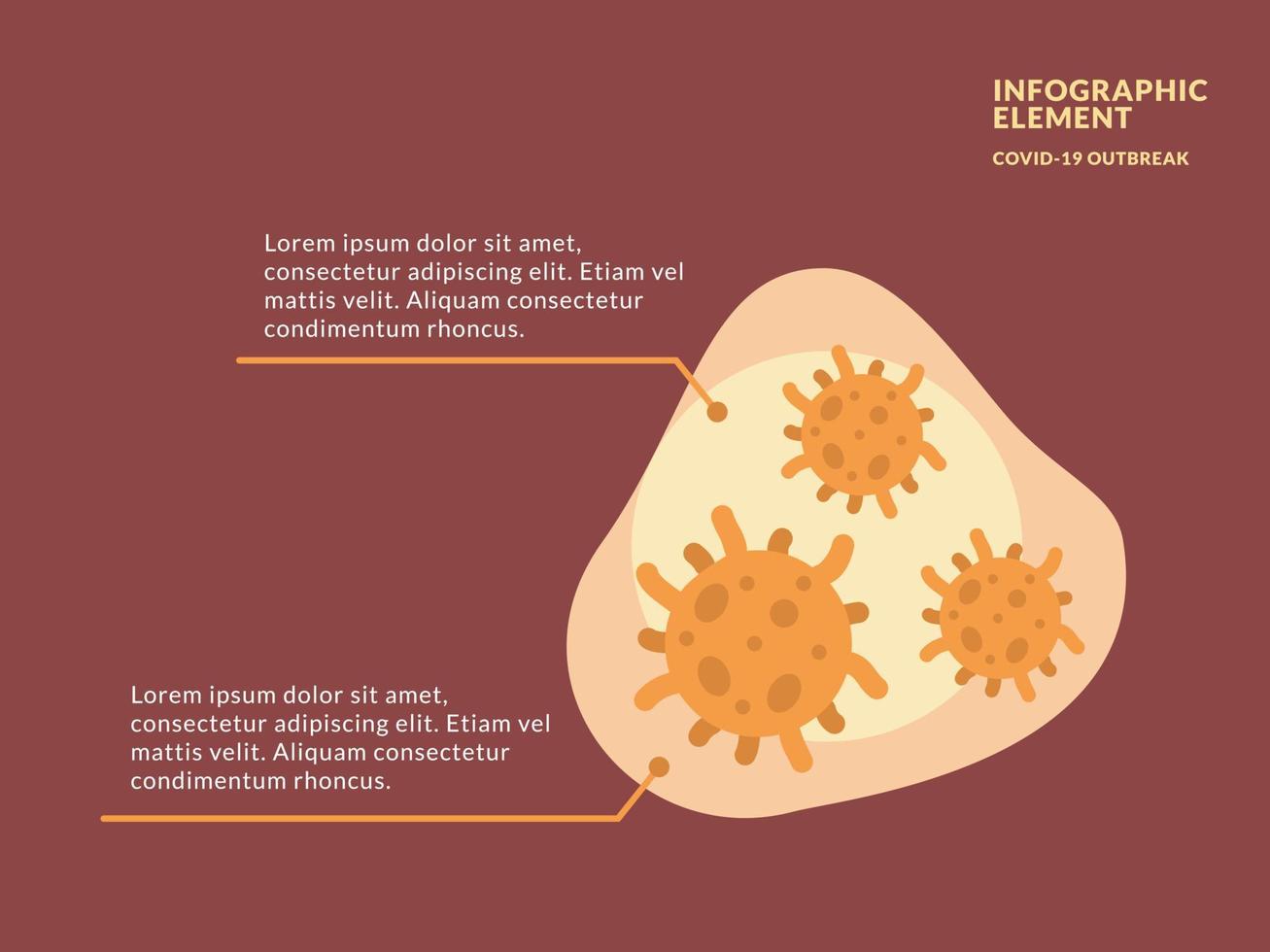 INFOGRAPHIC ELEMENT

COVID-19 OUTBREAK

Lorem ipsum dolor sit amet, consectetur adipiscing elit. Etiam vel mattis velit. Aliquam consectetur condimentum rhoncus.

Lorem ipsum dolor sit amet, consectetur adipiscing elit. Etiam vel mattis velit. Aliquam consectetur condimentum rhoncus.