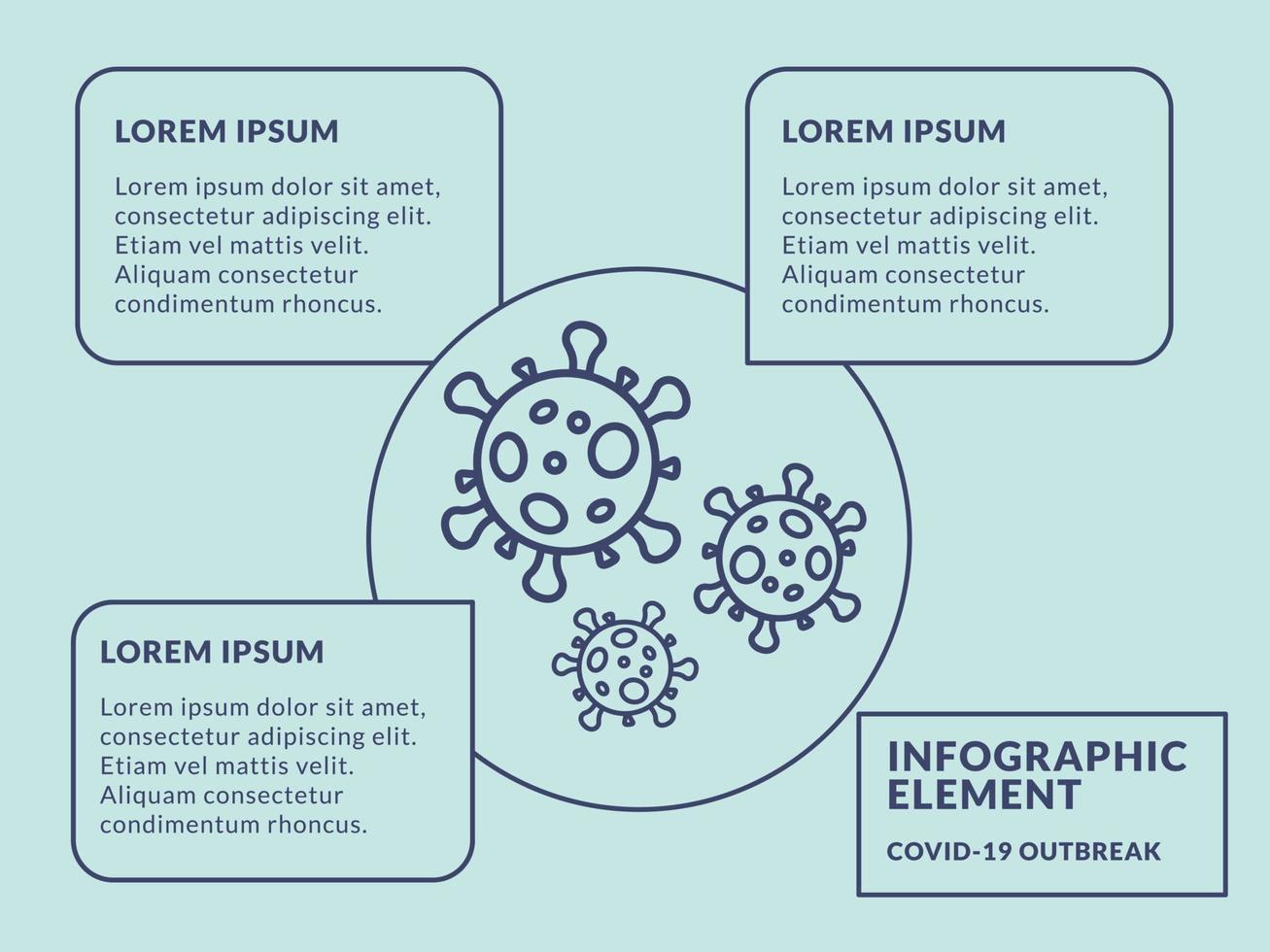 LOREM IPSUM

Lorem ipsum dolor sit amet, consectetur adipiscing elit. Etiam vel mattis velit. Aliquam consectetur condimentum rhoncus.

LOREM IPSUM

Lorem ipsum dolor sit amet, consectetur adipiscing elit. Etiam vel mattis velit. Aliquam consectetur condimentum rhoncus.

LOREM IPSUM

Lorem ipsum dolor sit amet, consectetur adipiscing elit. Etiam vel mattis velit. Aliquam consectetur condimentum rhoncus.

INFOGRAPHIC ELEMENT

COVID-19 OUTBREAK