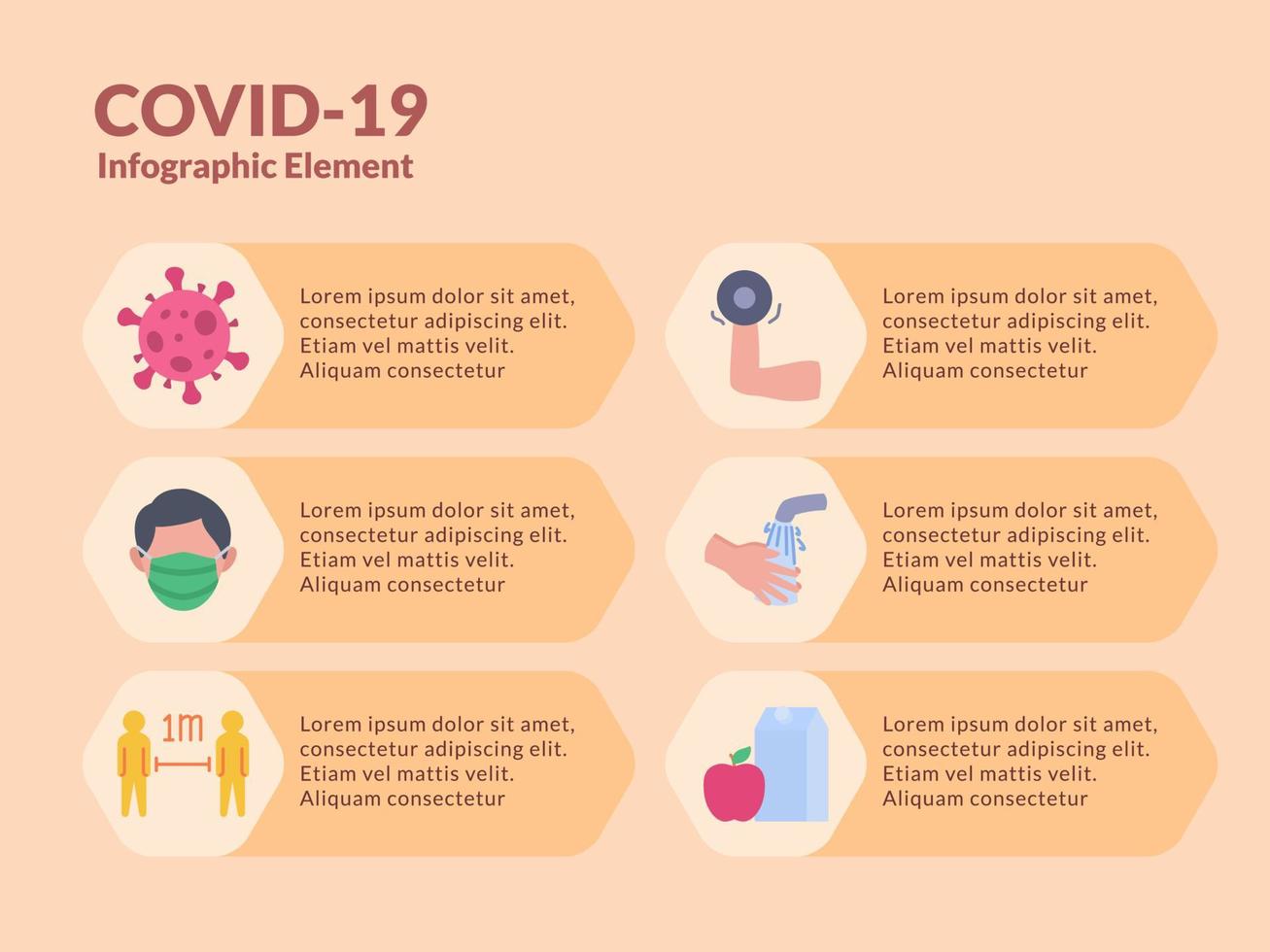 COVID-19
Infographic Element

Lorem ipsum dolor sit amet, consectetur adipiscing elit. Etiam vel mattis velit. Aliquam consectetur

Lorem ipsum dolor sit amet, consectetur adipiscing elit. Etiam vel mattis velit. Aliquam consectetur

1m

Lorem ipsum dolor sit amet, consectetur adipiscing elit. Etiam vel mattis velit. Aliquam consectetur

Lorem ipsum dolor sit amet, consectetur adipiscing elit. Etiam vel mattis velit. Aliquam consectetur

Lorem ipsum dolor sit amet, consectetur adipiscing elit. Etiam vel mattis velit. Aliquam consectetur

Lorem ipsum dolor sit amet, consectetur adipiscing elit. Etiam vel mattis velit. Aliquam consectetur