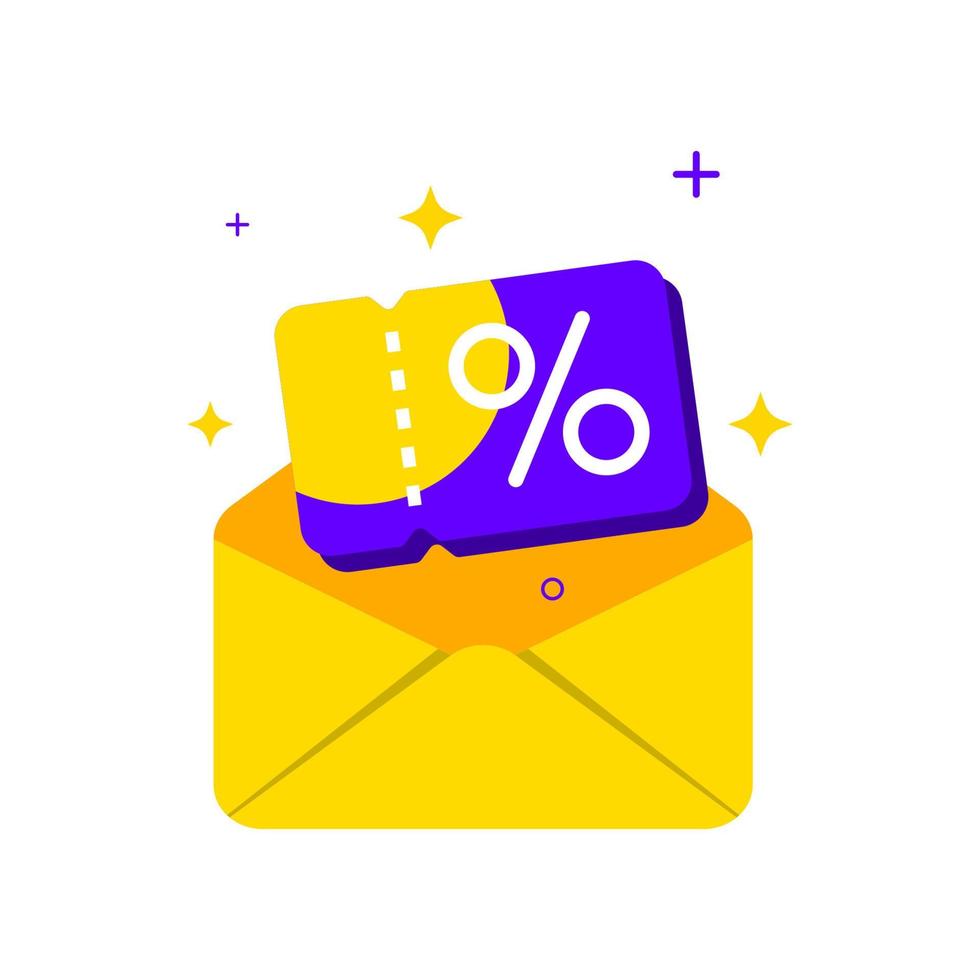 %