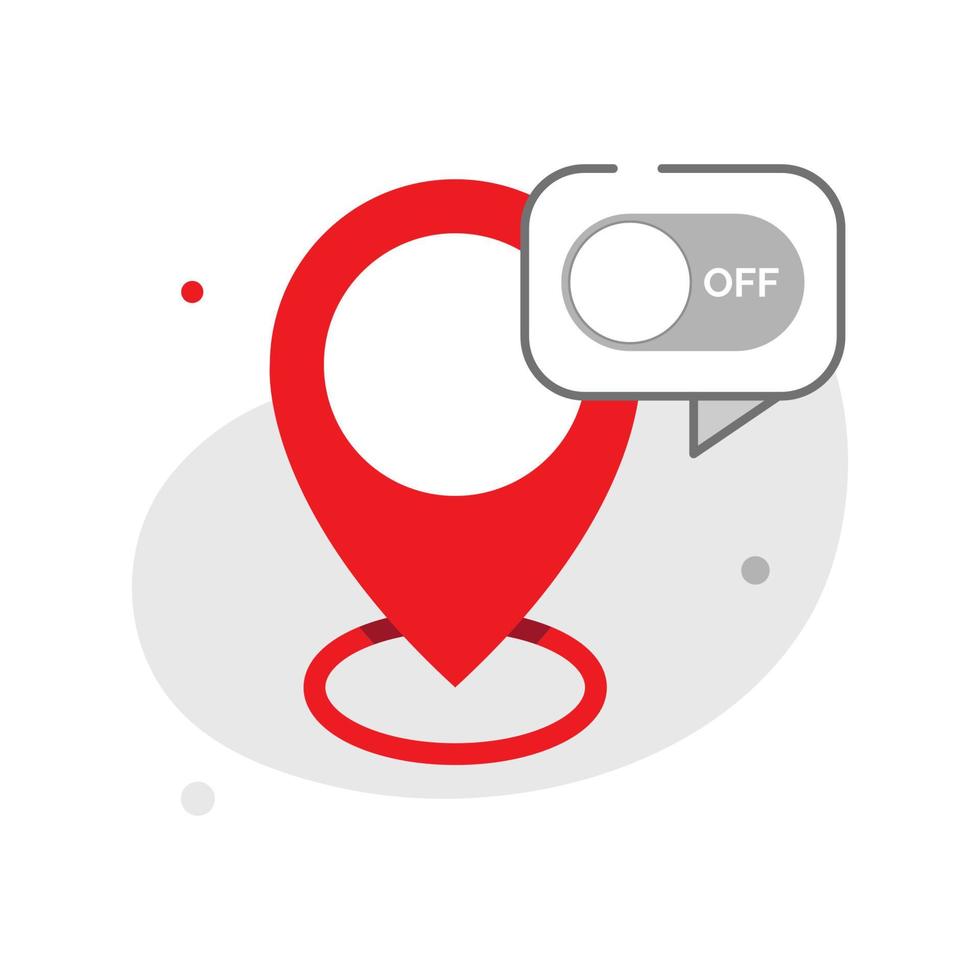 OFF