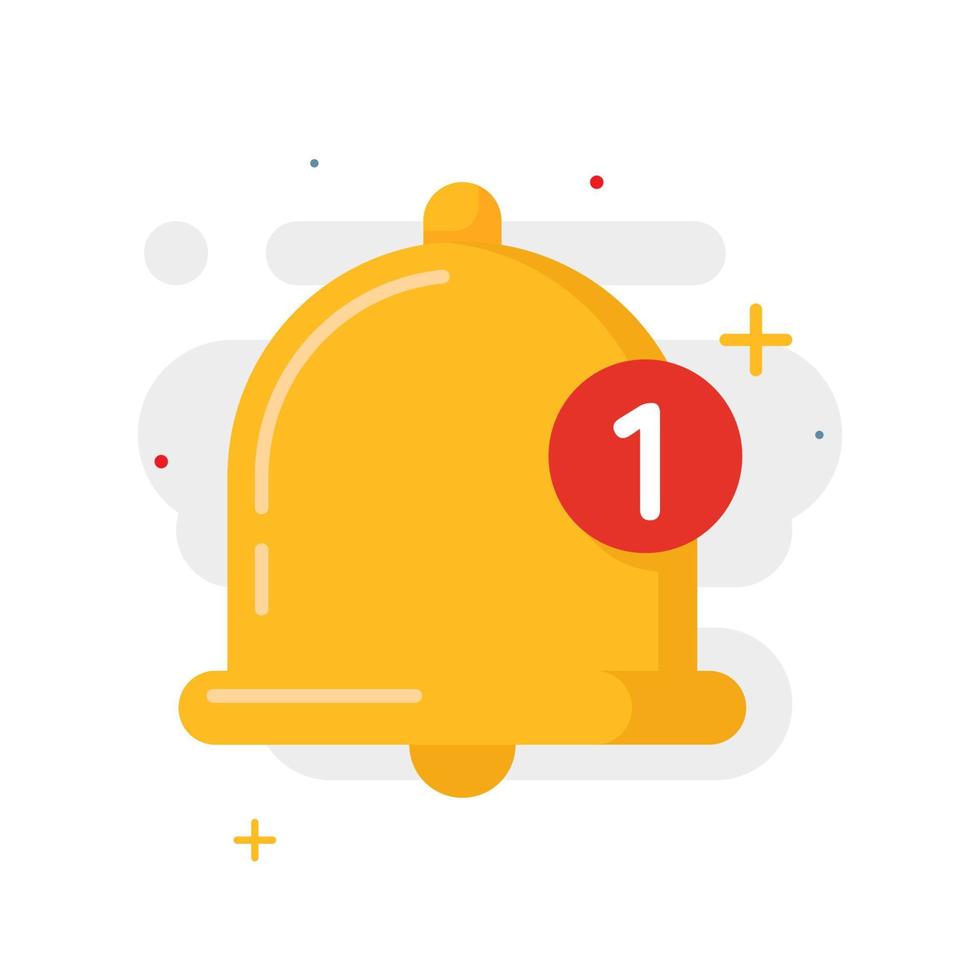 1