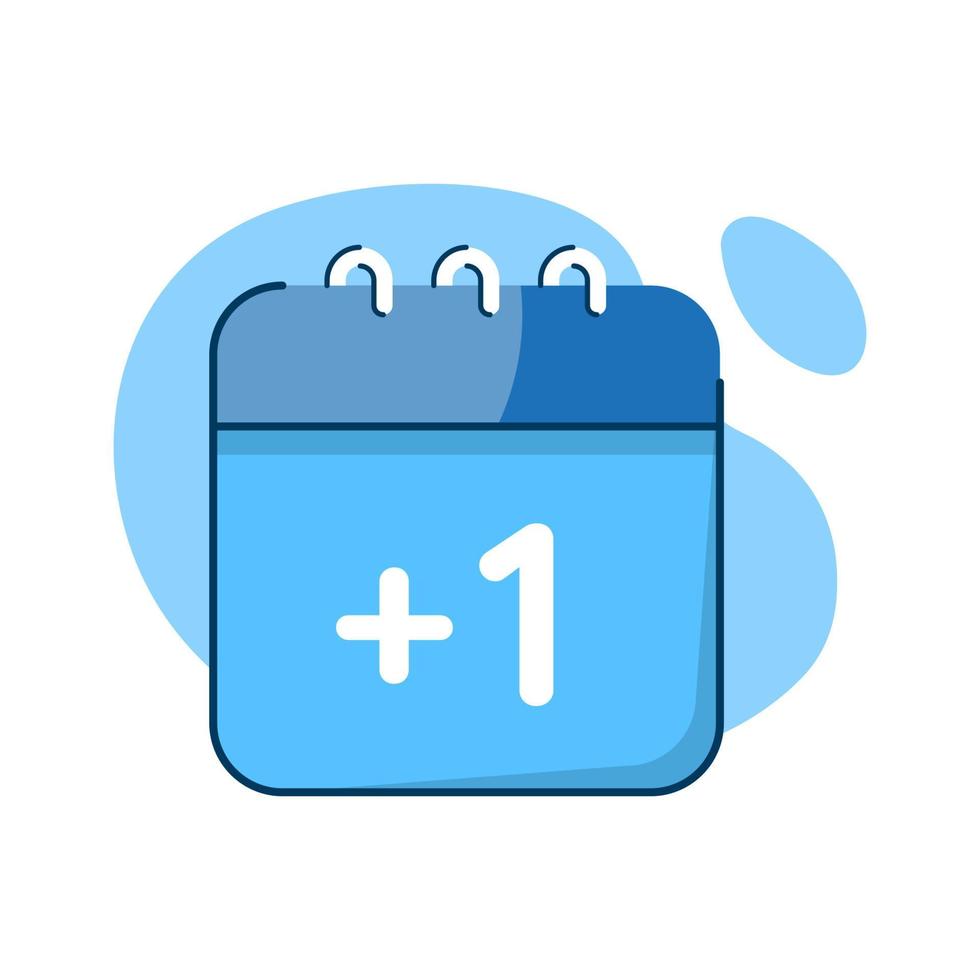 +1