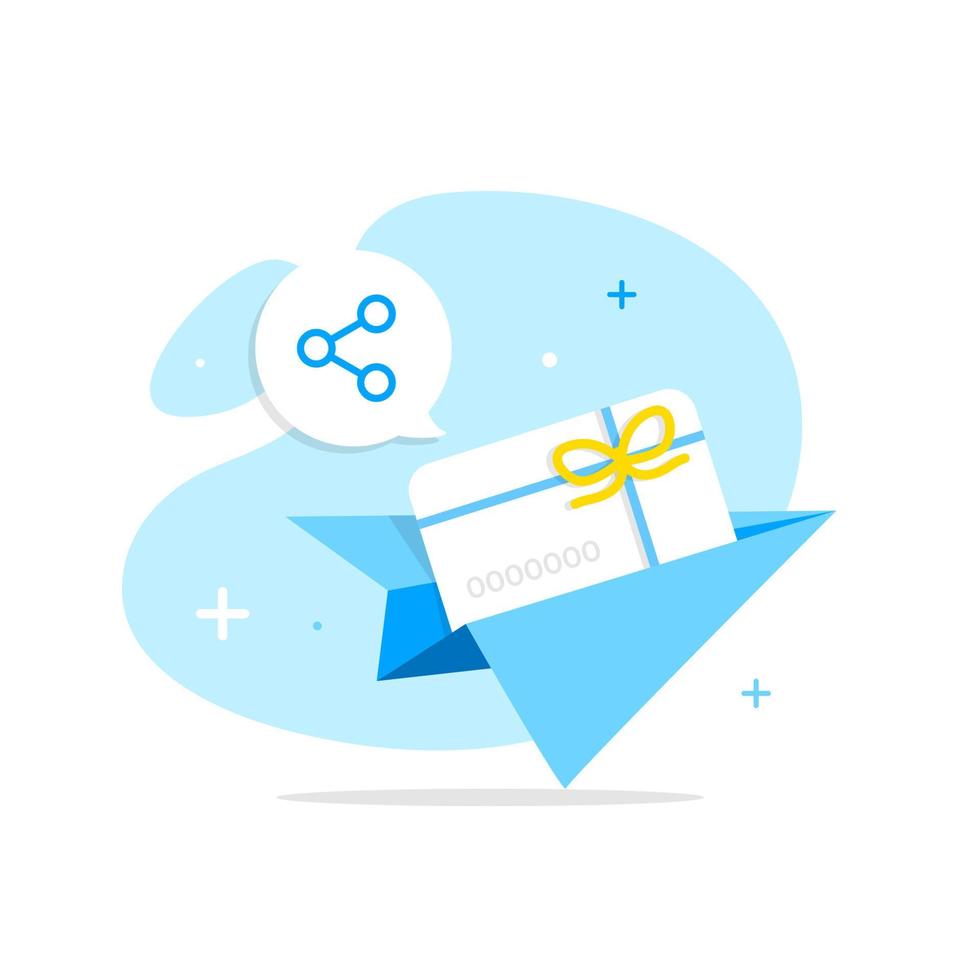 0000000