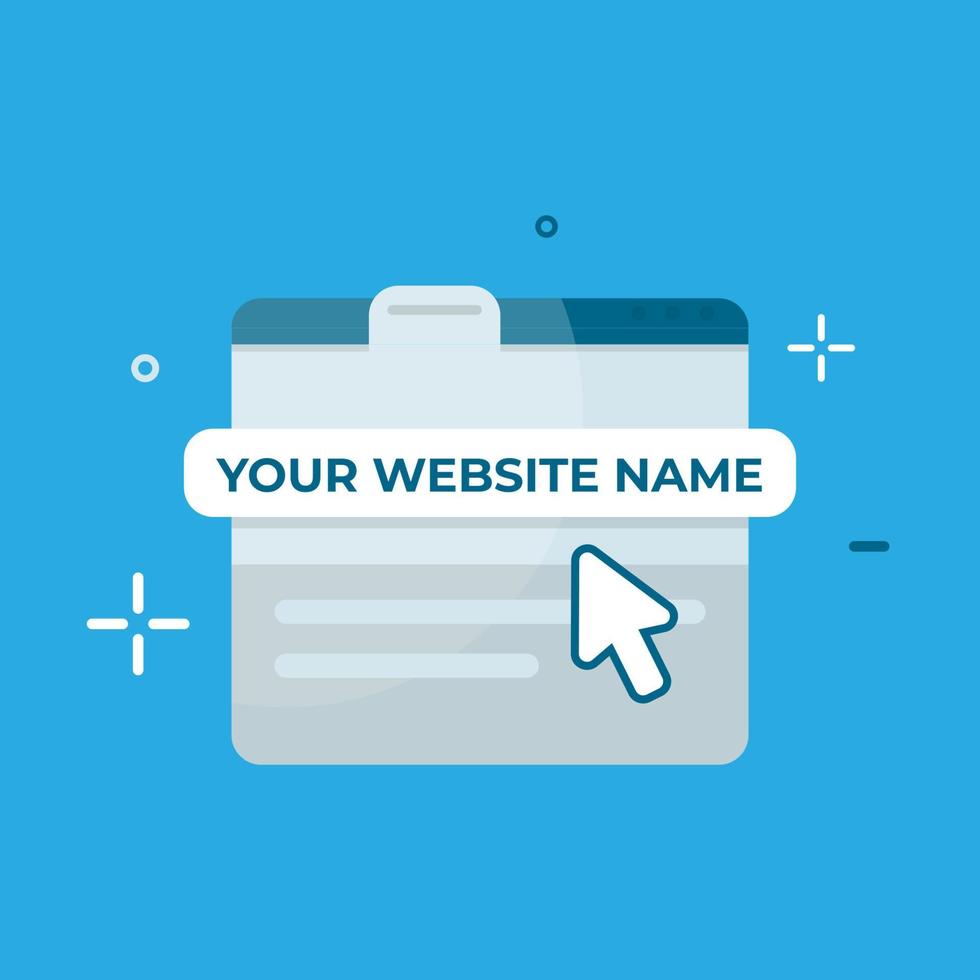 YOUR WEBSITE NAME