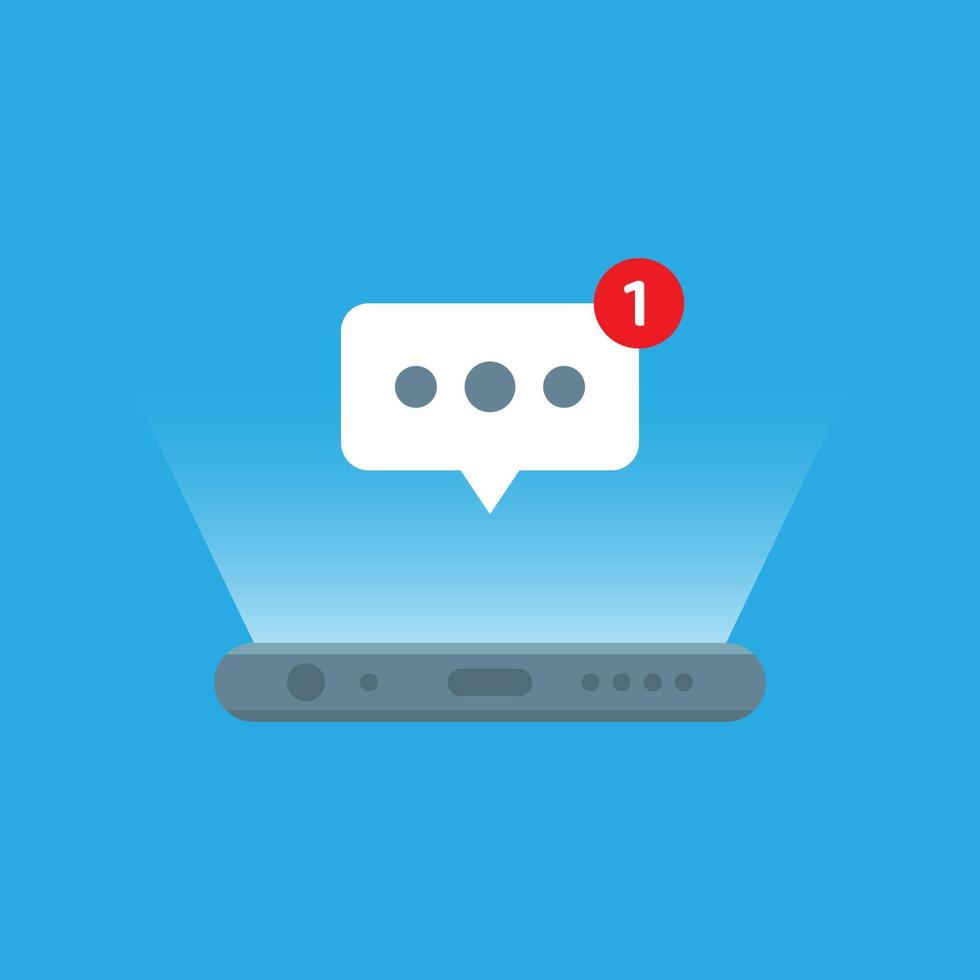 1