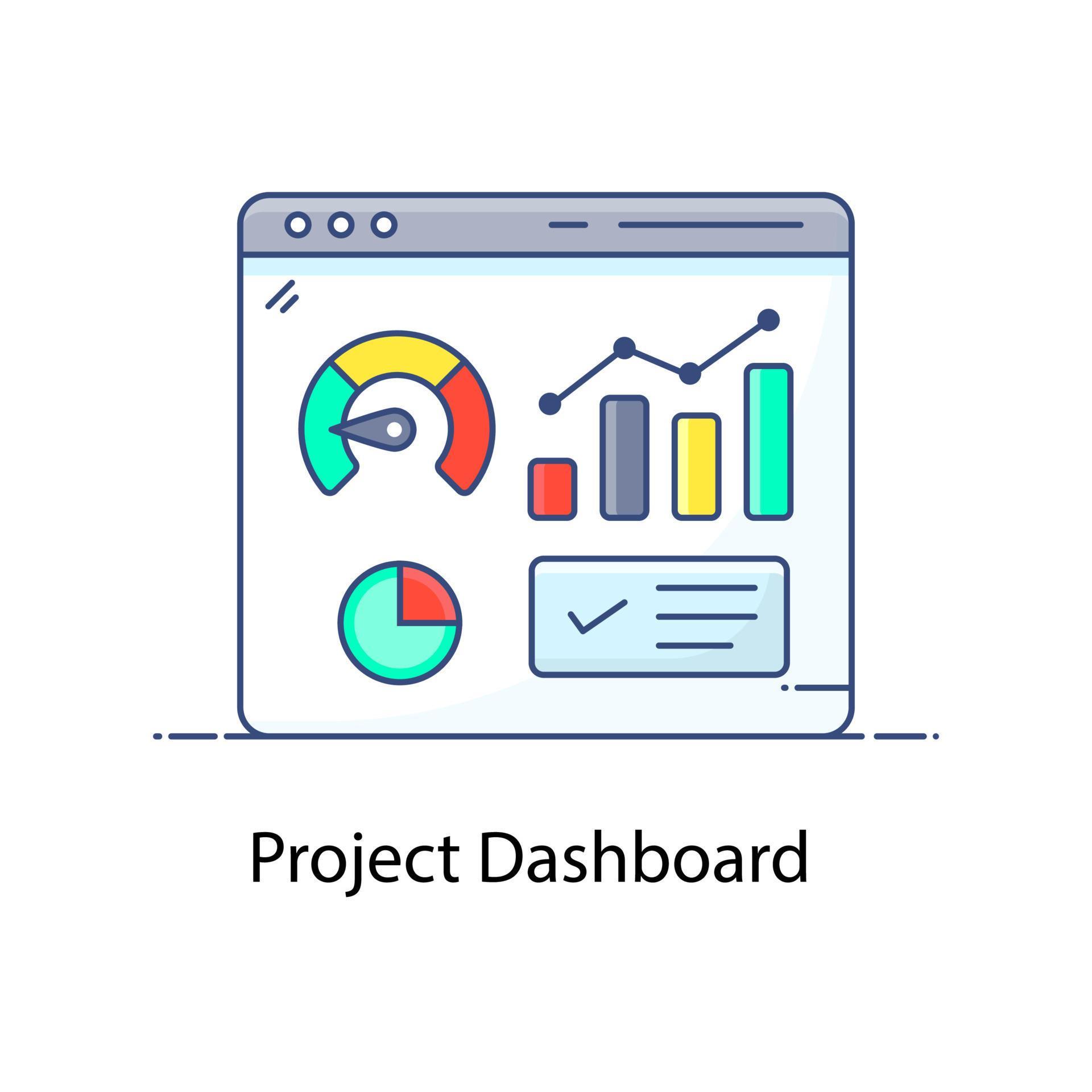 Project Dashboard