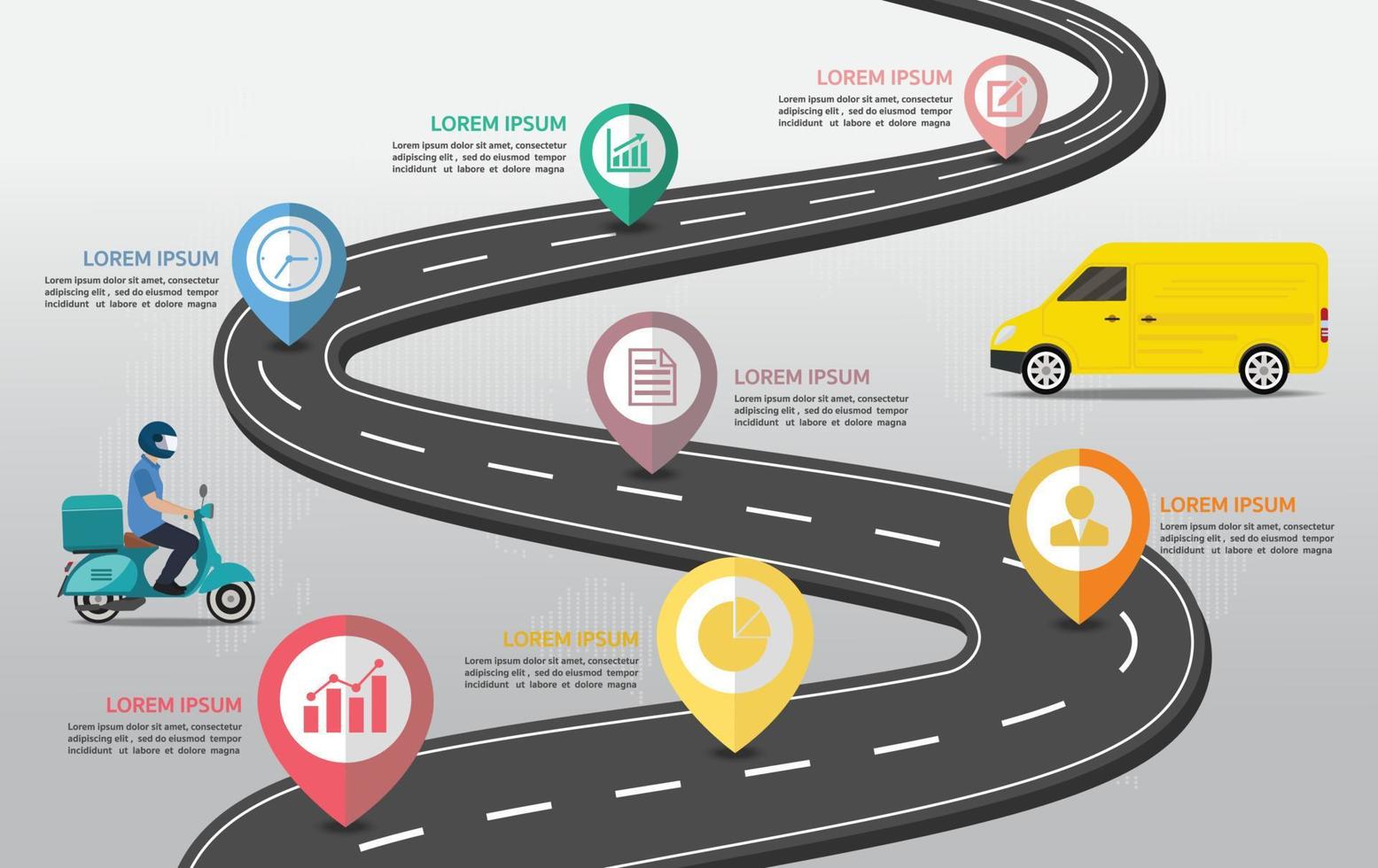 LOREM IPSUM
Lorem ipsum dolor sit amet, consectetur adipiscing elit , sed do eiusmod tempor incididunt ut labore et dolore magna

LOREM IPSUM
Lorem ipsum dolor sit amet, consectetur adipiscing elit , sed do eiusmod tempor incididunt ut labore et dolore magna

LOREM IPSUM
Lorem ipsum dolor sit amet, consectetur adipiscing elit , sed do eiusmod tempor incididunt ut labore et dolore magna

LOREM IPSUM
Lorem ipsum dolor sit amet, consectetur adipiscing elit , sed do eiusmod tempor incididunt ut labore et dolore magna

LOREM IPSUM
Lorem ipsum dolor sit amet, consectetur adipiscing elit , sed do eiusmod tempor incididunt ut labore et dolore magna

LOREM IPSUM
Lorem ipsum dolor sit amet, consectetur adipiscing elit , sed do eiusmod tempor incididunt ut labore et dolore magna

LOREM IPSUM
Lorem ipsum dolor sit amet, consectetur adipiscing elit , sed do eiusmod tempor incididunt ut labore et dolore magna