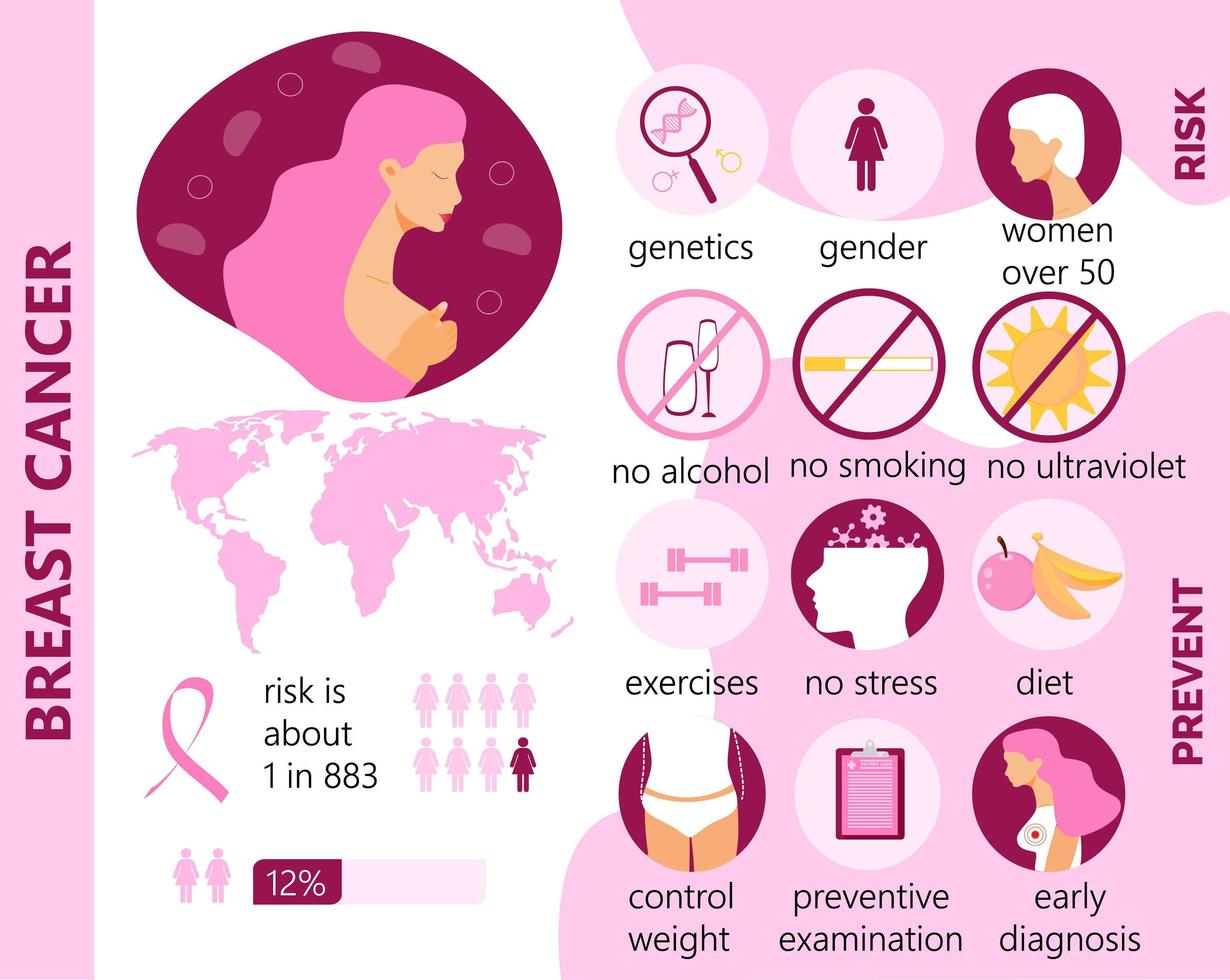 BREAST CANCER

risk is about 1 in 883

12%

RISK

genetics

gender

women over 50

no alcohol

no smoking

no ultraviolet

PREVENT

exercises

no stress

diet

control weight

preventive examination

early diagnosis