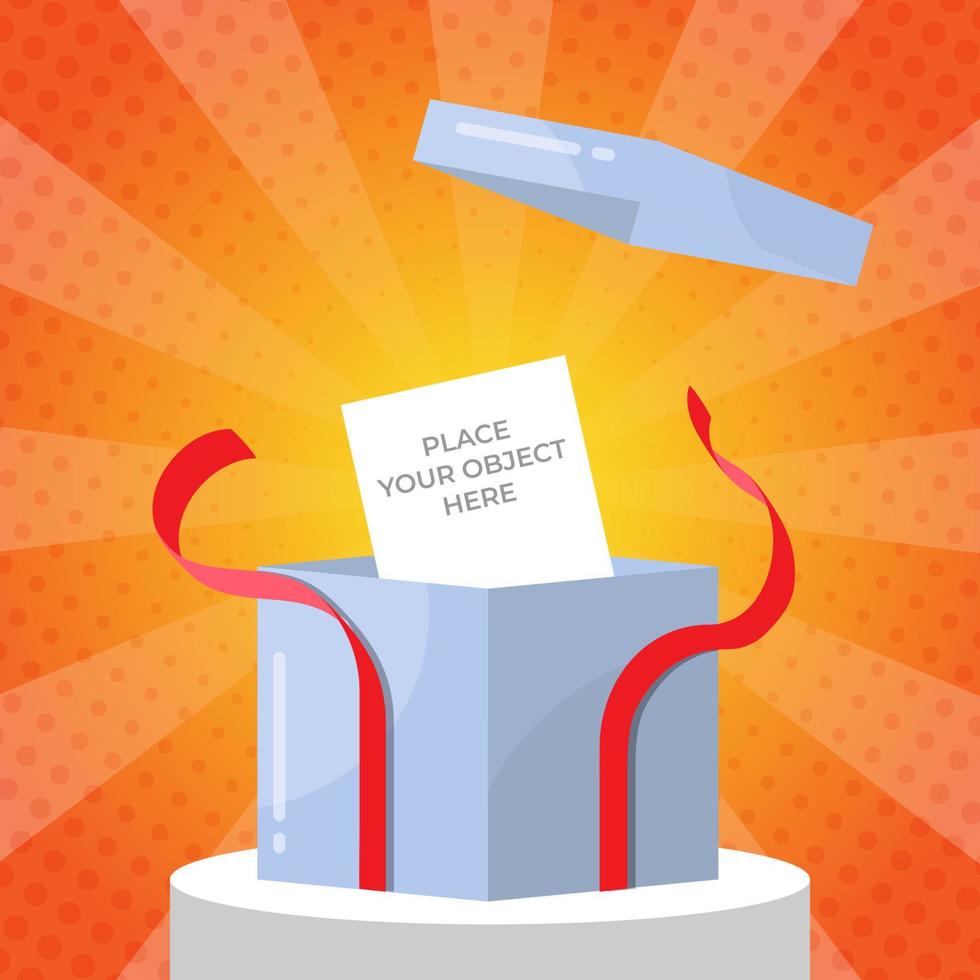 PLACE
YOUR OBJECT
HERE