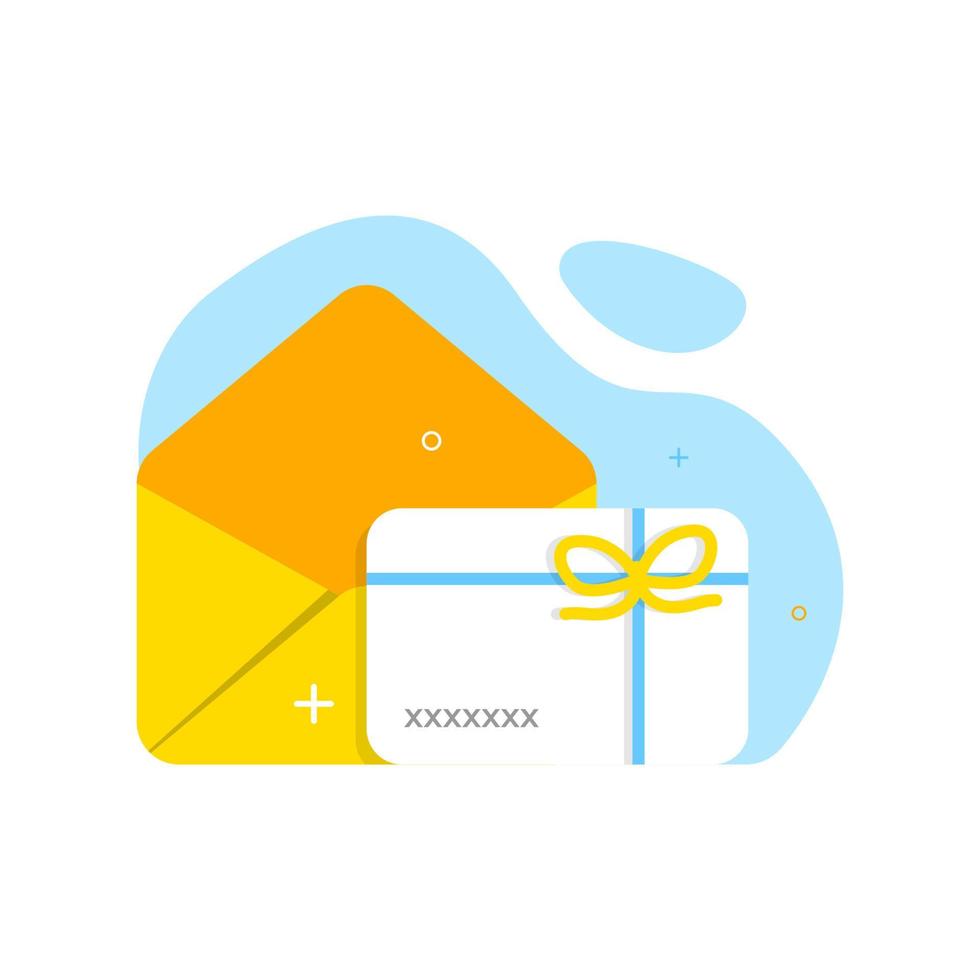 XXXXXXX