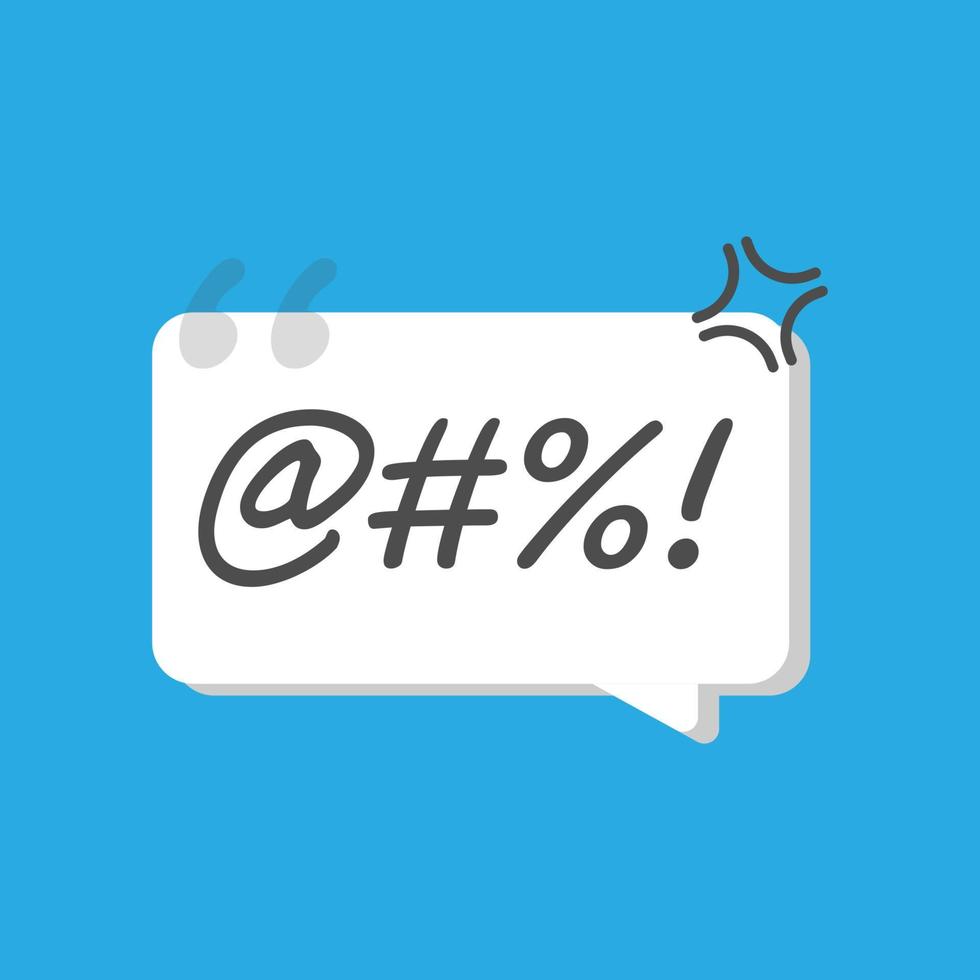 “
@#%!