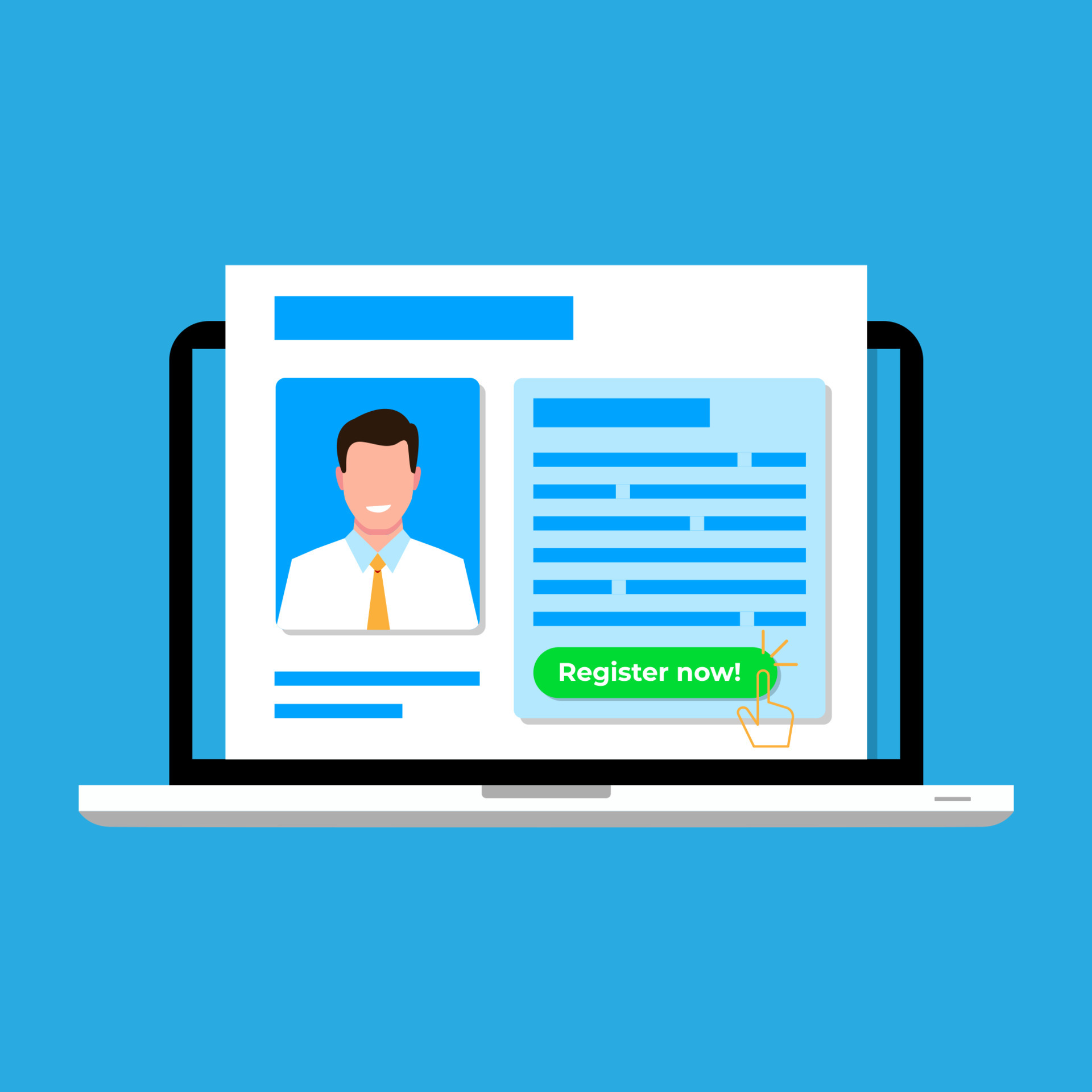 Register now!