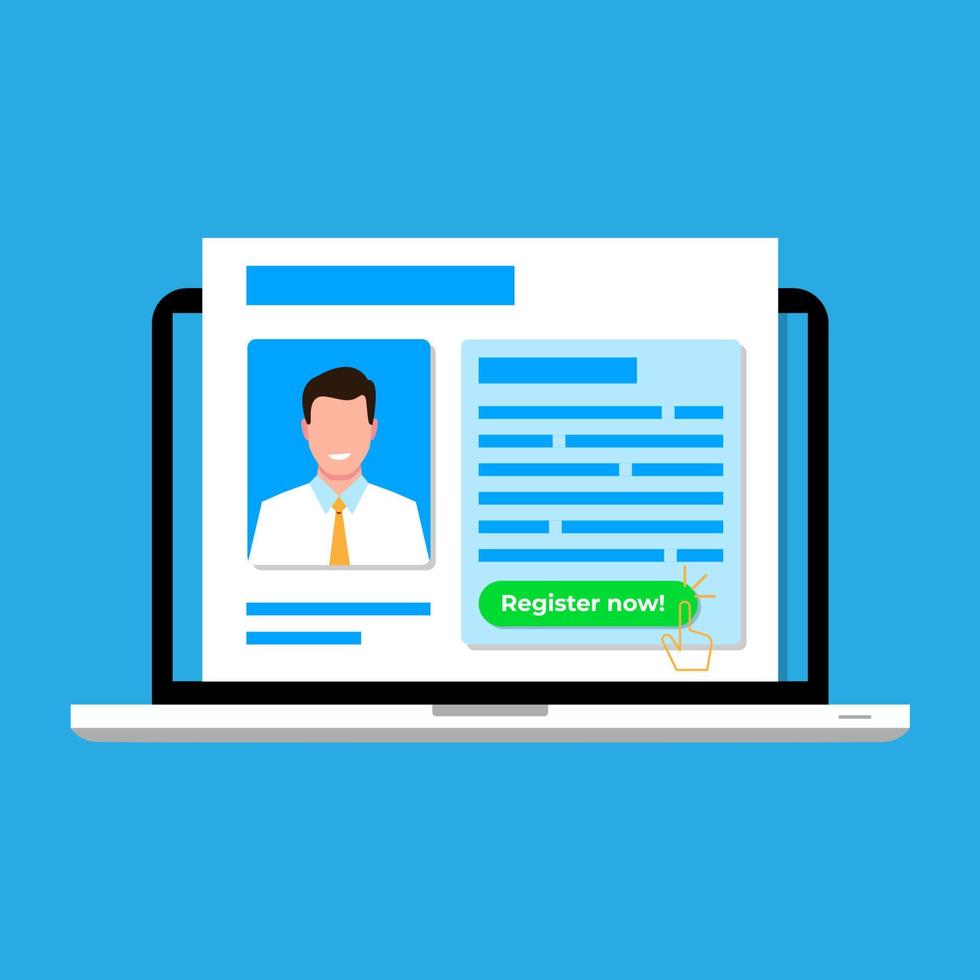 Register now!