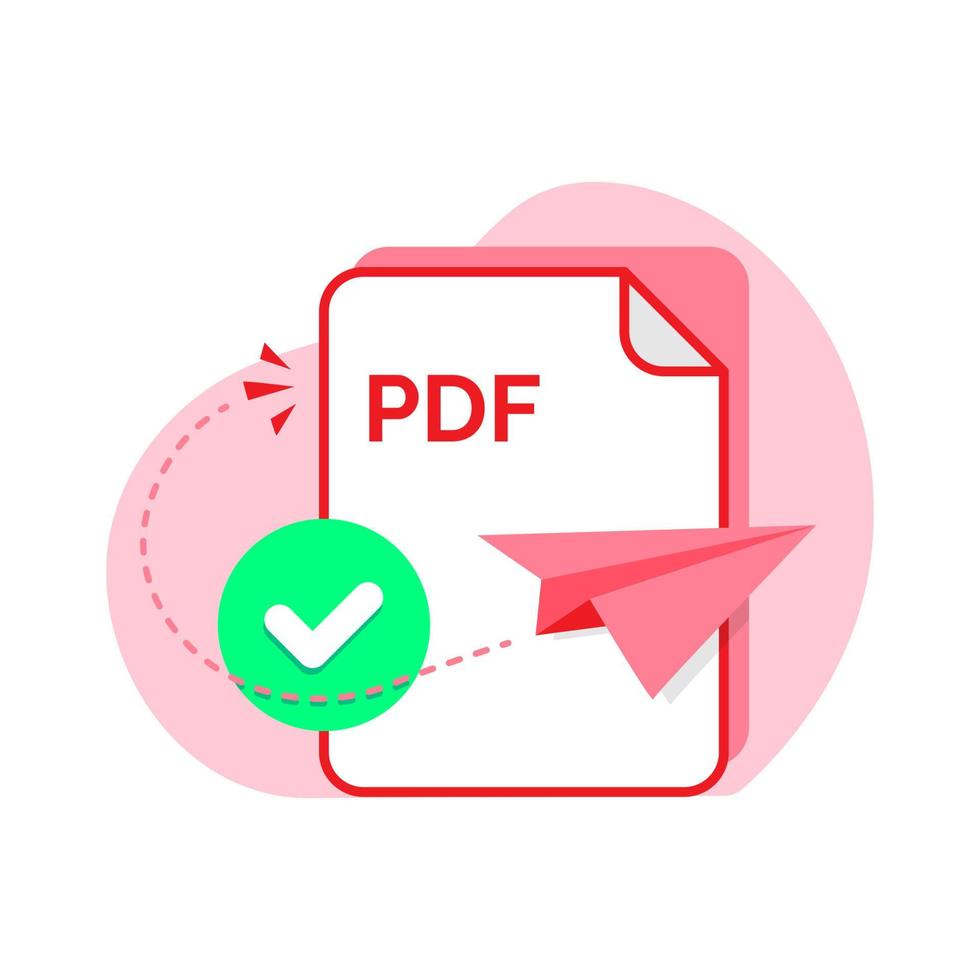 PDF