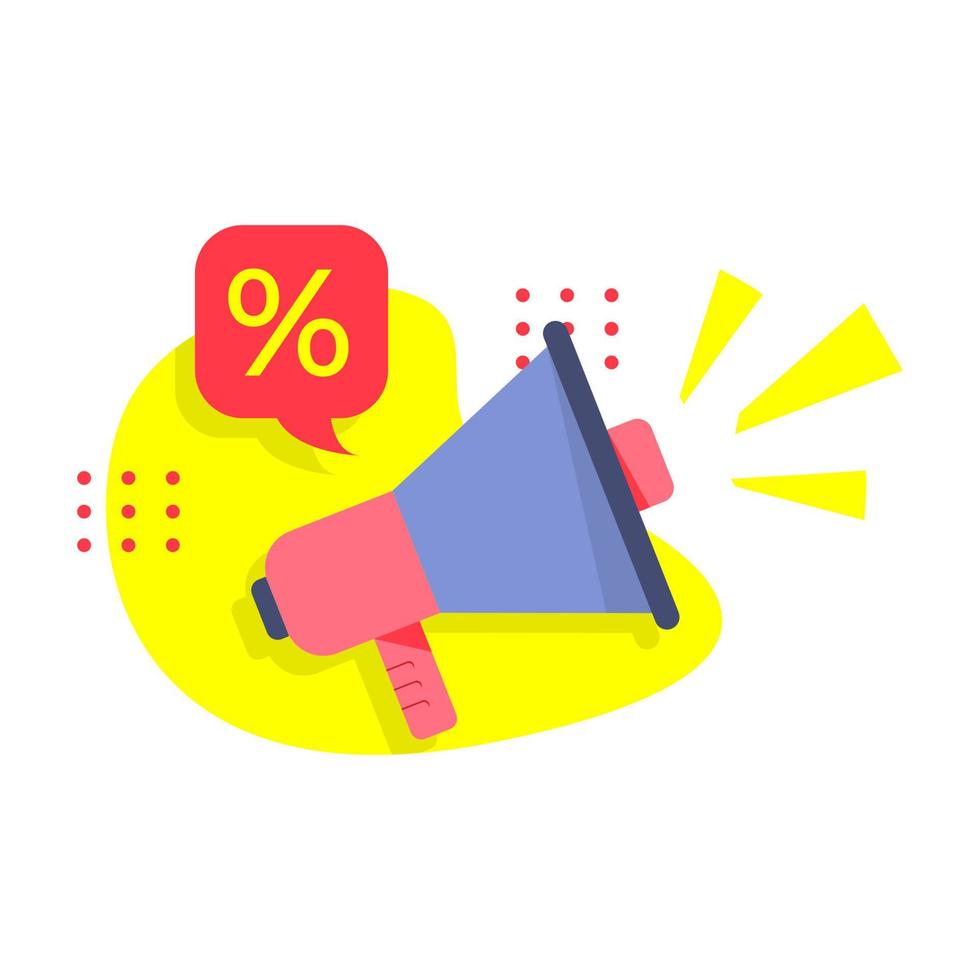 %