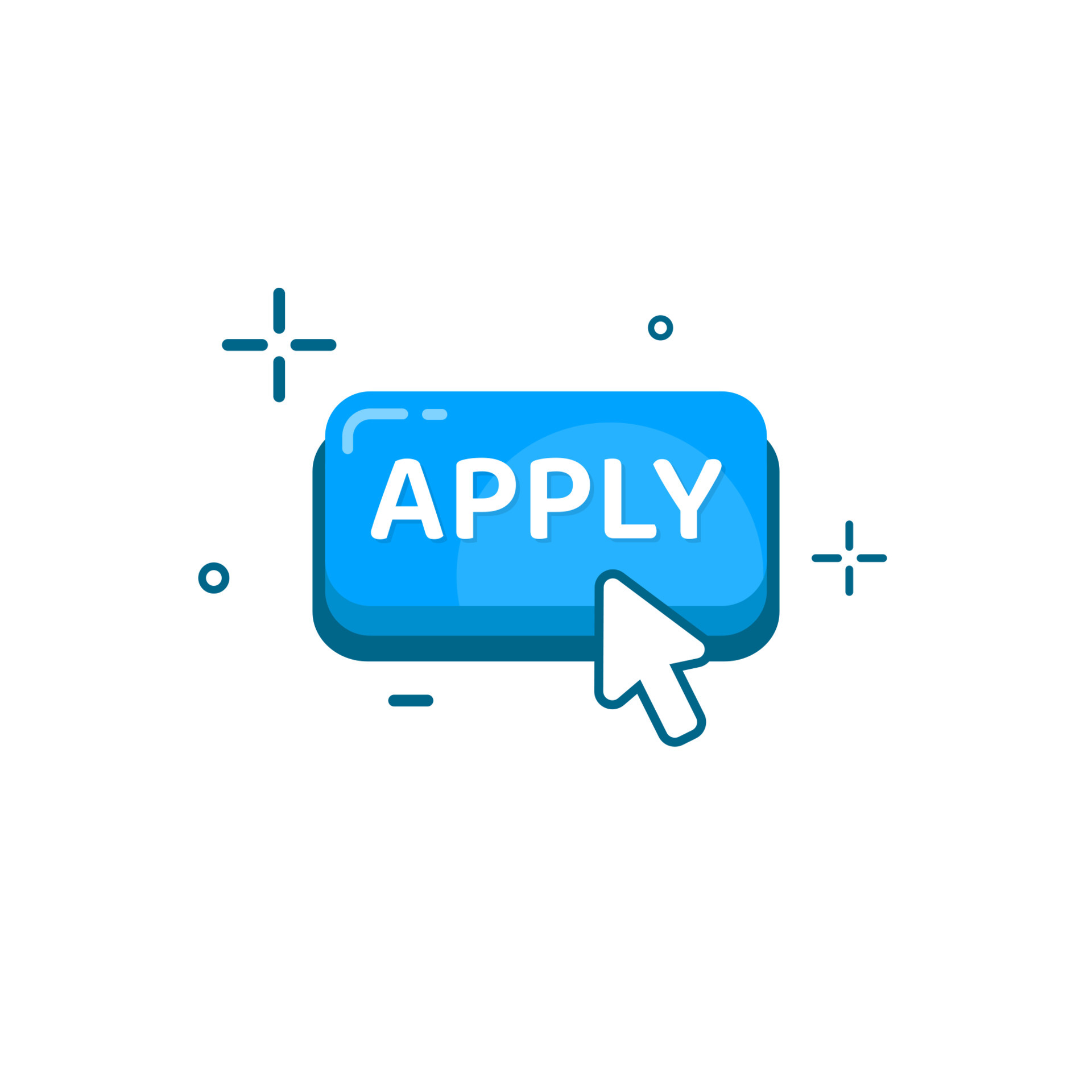 APPLY