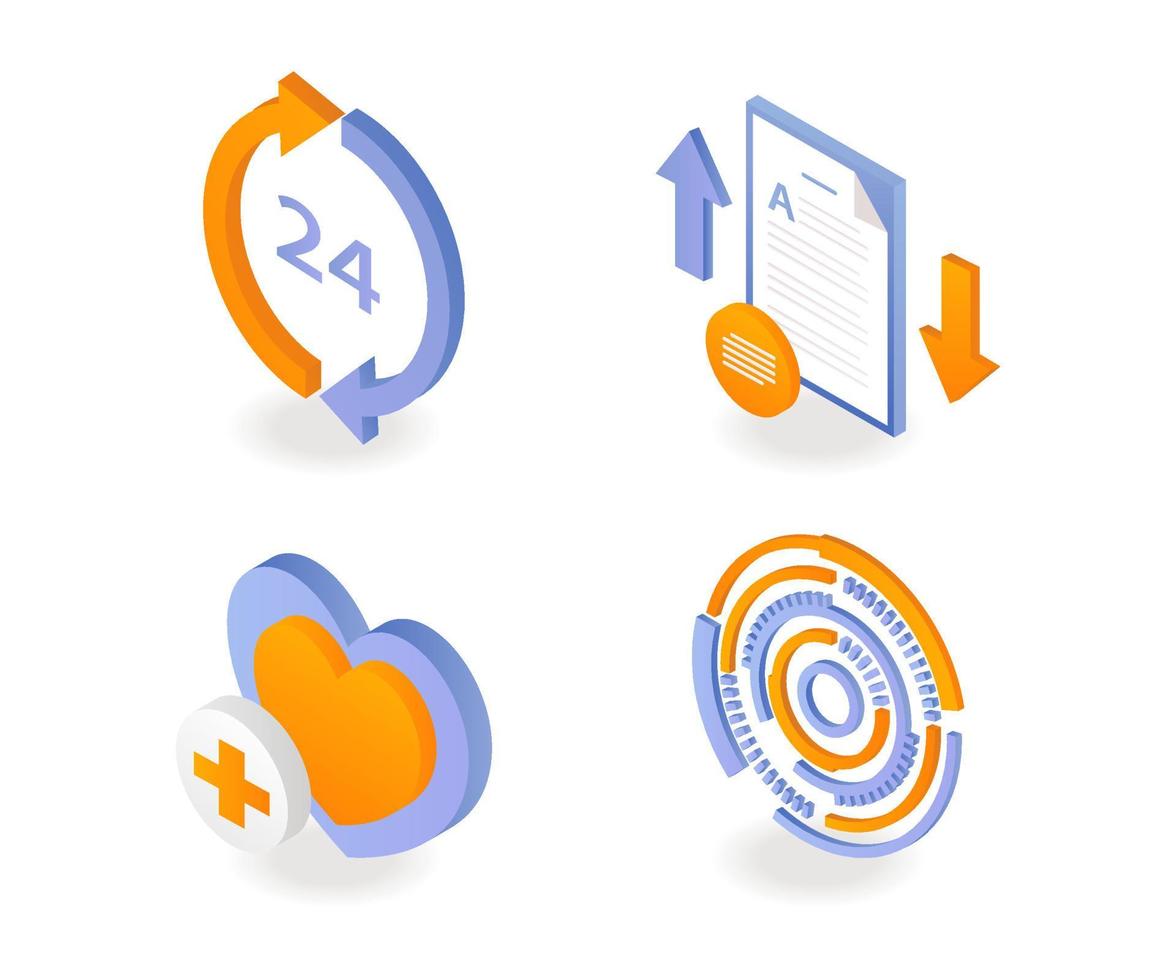 24

A