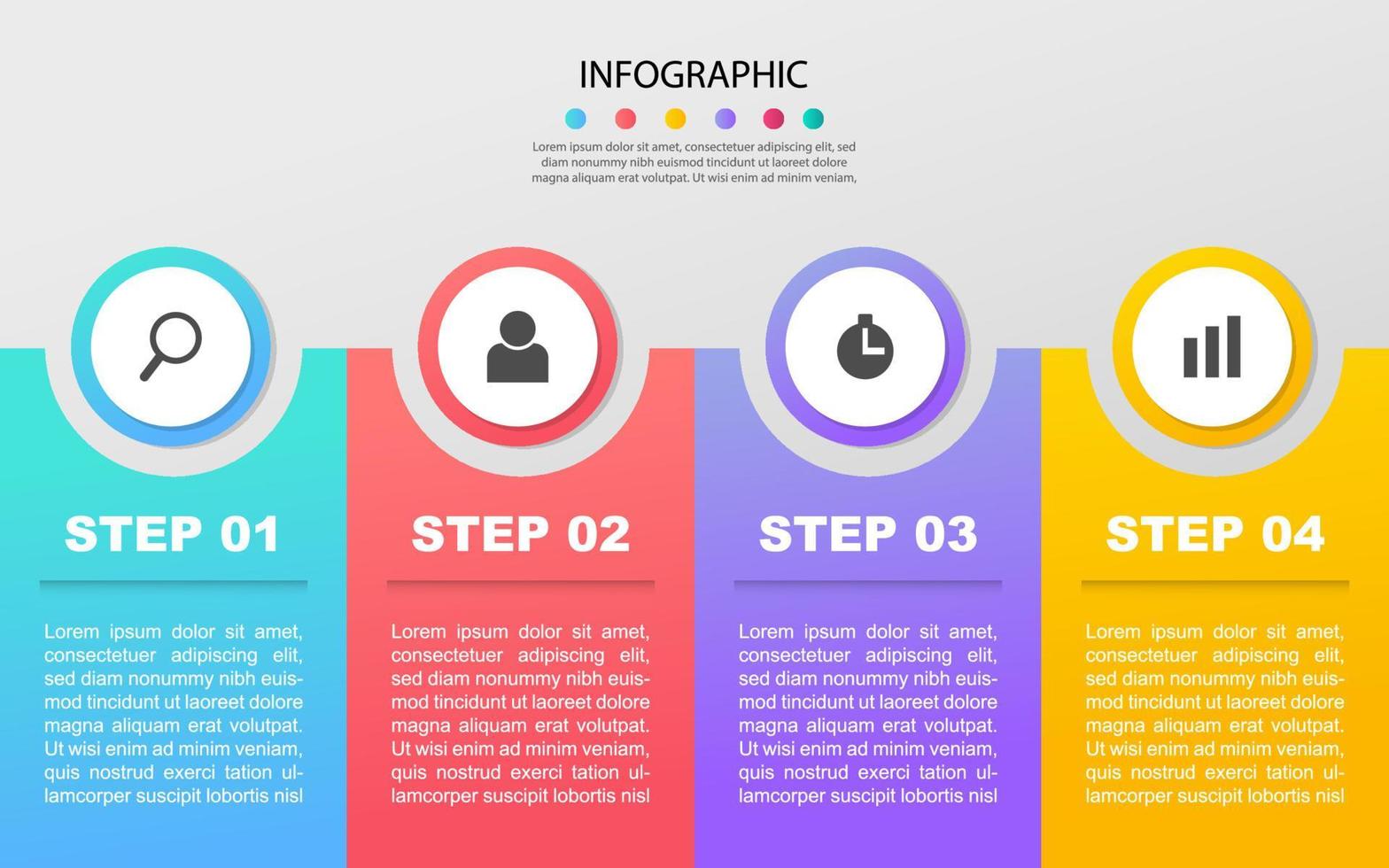 INFOGRAPHIC

Lorem ipsum dolor sit amet, consectetuer adipiscing elit, sed diam nonummy nibh euismod tincidunt ut laoreet dolore magna aliquam erat volutpat. Ut wisi enim ad minim veniam,

STEP 01

Lorem ipsum dolor sit amet, consectetuer adipiscing elit, sed diam nonummy nibh euismod tincidunt ut laoreet dolore magna aliquam erat volutpat. Ut wisi enim ad minim veniam, quis nostrud exerci tation ullamcorper suscipit lobortis nisl

STEP 02

Lorem ipsum dolor sit amet, consectetuer adipiscing elit, sed diam nonummy nibh euismod tincidunt ut laoreet dolore magna aliquam erat volutpat. Ut wisi enim ad minim veniam, quis nostrud exerci tation ullamcorper suscipit lobortis nisl

STEP 03

Lorem ipsum dolor sit amet, consectetuer adipiscing elit, sed diam nonummy nibh euismod tincidunt ut laoreet dolore magna aliquam erat volutpat. Ut wisi enim ad minim veniam, quis nostrud exerci tation ullamcorper suscipit lobortis nisl

STEP 04

Lorem ipsum dolor sit amet, consectetuer adipiscing elit, sed diam nonummy nibh euismod tincidunt ut laoreet dolore magna aliquam erat volutpat. Ut wisi enim ad minim veniam, quis nostrud exerci tation ullamcorper suscipit lobortis nisl