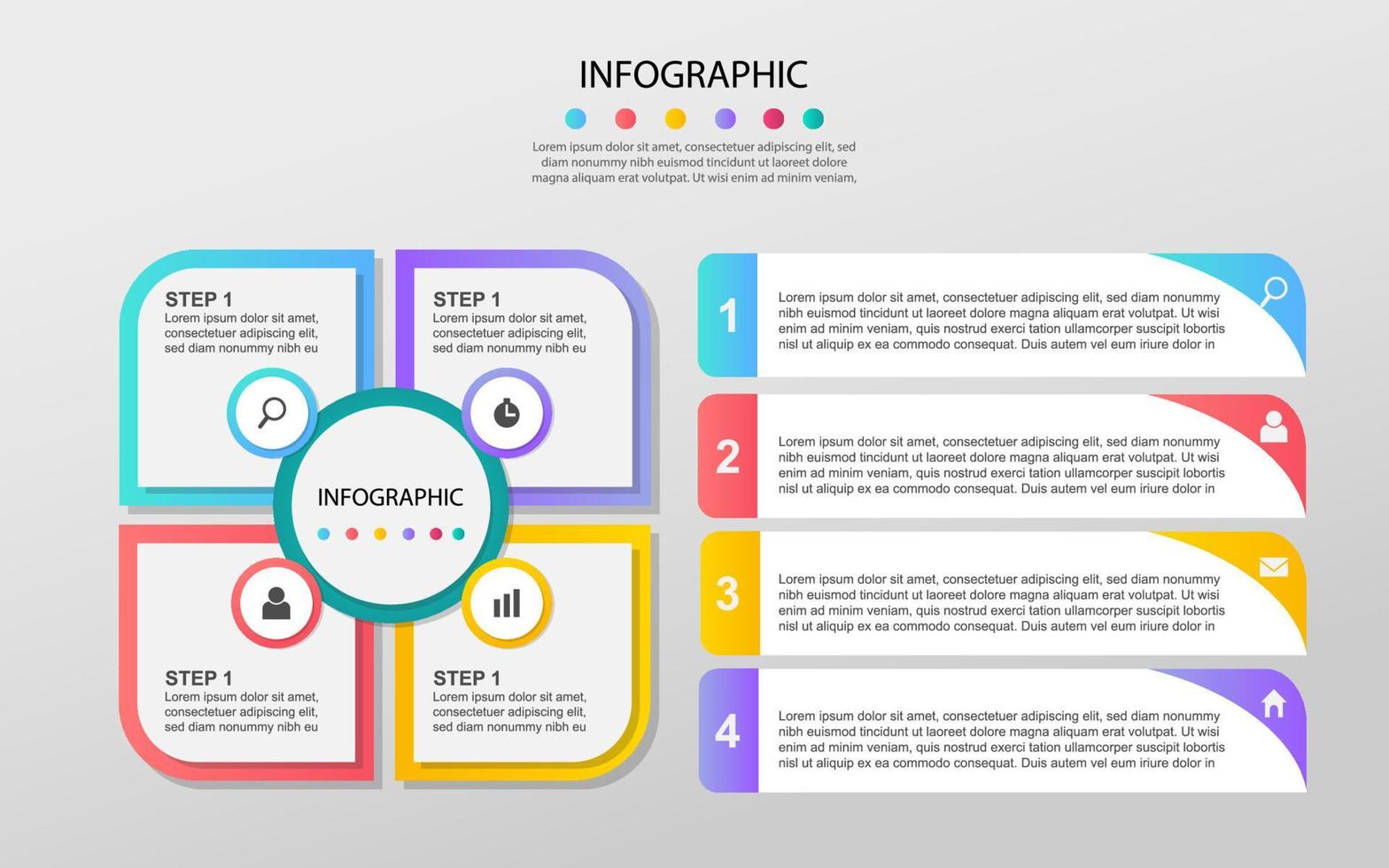 INFOGRAPHIC

Lorem ipsum dolor sit amet, consectetuer adipiscing elit, sed diam nonummy nibh euismod tincidunt ut laoreet dolore magna aliquam erat volutpat. Ut wisi enim ad minim veniam,

STEP 1
Lorem ipsum dolor sit amet, consectetuer adipiscing elit, sed diam nonummy nibh eu

STEP 1
Lorem ipsum dolor sit amet, consectetuer adipiscing elit, sed diam nonummy nibh eu

INFOGRAPHIC

STEP 1
Lorem ipsum dolor sit amet, consectetuer adipiscing elit, sed diam nonummy nibh eu

STEP 1
Lorem ipsum dolor sit amet, consectetuer adipiscing elit, sed diam nonummy nibh eu

1
Lorem ipsum dolor sit amet, consectetuer adipiscing elit, sed diam nonummy nibh euismod tincidunt ut laoreet dolore magna aliquam erat volutpat. Ut wisi enim ad minim veniam, quis nostrud exerci tation ullamcorper suscipit lobortis nisl ut aliquip ex ea commodo consequat. Duis autem vel eum iriure dolor in

2
Lorem ipsum dolor sit amet, consectetuer adipiscing elit, sed diam nonummy nibh euismod tincidunt ut laoreet dolore magna aliquam erat volutpat. Ut wisi enim ad minim veniam, quis nostrud exerci tation ullamcorper suscipit lobortis nisl ut aliquip ex ea commodo consequat. Duis autem vel eum iriure dolor in

3
Lorem ipsum dolor sit amet, consectetuer adipiscing elit, sed diam nonummy nibh euismod tincidunt ut laoreet dolore magna aliquam erat volutpat. Ut wisi enim ad minim veniam, quis nostrud exerci tation ullamcorper suscipit lobortis nisl ut aliquip ex ea commodo consequat. Duis autem vel eum iriure dolor in

4
Lorem ipsum dolor sit amet, consectetuer adipiscing elit, sed diam nonummy nibh euismod tincidunt ut laoreet dolore magna aliquam erat volutpat. Ut wisi enim ad minim veniam, quis nostrud exerci tation ullamcorper suscipit lobortis nisl ut aliquip ex ea commodo consequat. Duis autem vel eum iriure dolor in