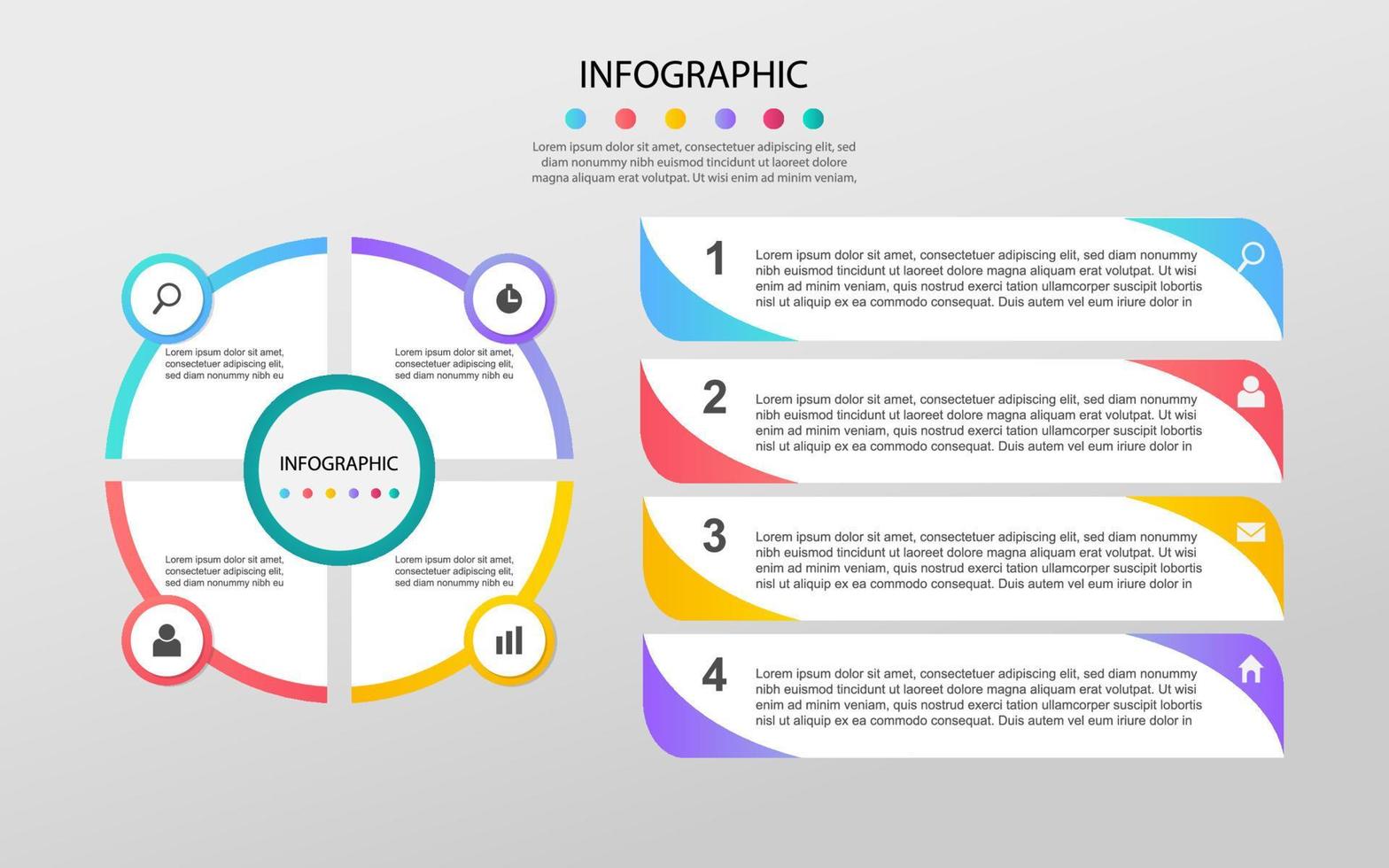 INFOGRAPHIC

Lorem ipsum dolor sit amet, consectetuer adipiscing elit, sed diam nonummy nibh euismod tincidunt ut laoreet dolore magna aliquam erat volutpat. Ut wisi enim ad minim veniam,

Lorem ipsum dolor sit amet, consectetuer adipiscing elit, sed diam nonummy nibh eu

Lorem ipsum dolor sit amet, consectetuer adipiscing elit, sed diam nonummy nibh eu

INFOGRAPHIC

Lorem ipsum dolor sit amet, consectetuer adipiscing elit, sed diam nonummy nibh eu

Lorem ipsum dolor sit amet, consectetuer adipiscing elit, sed diam nonummy nibh eu

1
Lorem ipsum dolor sit amet, consectetuer adipiscing elit, sed diam nonummy nibh euismod tincidunt ut laoreet dolore magna aliquam erat volutpat. Ut wisi enim ad minim veniam, quis nostrud exerci tation ullamcorper suscipit lobortis nisl ut aliquip ex ea commodo consequat. Duis autem vel eum iriure dolor in

2
Lorem ipsum dolor sit amet, consectetuer adipiscing elit, sed diam nonummy nibh euismod tincidunt ut laoreet dolore magna aliquam erat volutpat. Ut wisi enim ad minim veniam, quis nostrud exerci tation ullamcorper suscipit lobortis nisl ut aliquip ex ea commodo consequat. Duis autem vel eum iriure dolor in

3
Lorem ipsum dolor sit amet, consectetuer adipiscing elit, sed diam nonummy nibh euismod tincidunt ut laoreet dolore magna aliquam erat volutpat. Ut wisi enim ad minim veniam, quis nostrud exerci tation ullamcorper suscipit lobortis nisl ut aliquip ex ea commodo consequat. Duis autem vel eum iriure dolor in

4
Lorem ipsum dolor sit amet, consectetuer adipiscing elit, sed diam nonummy nibh euismod tincidunt ut laoreet dolore magna aliquam erat volutpat. Ut wisi enim ad minim veniam, quis nostrud exerci tation ullamcorper suscipit lobortis nisl ut aliquip ex ea commodo consequat. Duis autem vel eum iriure dolor in