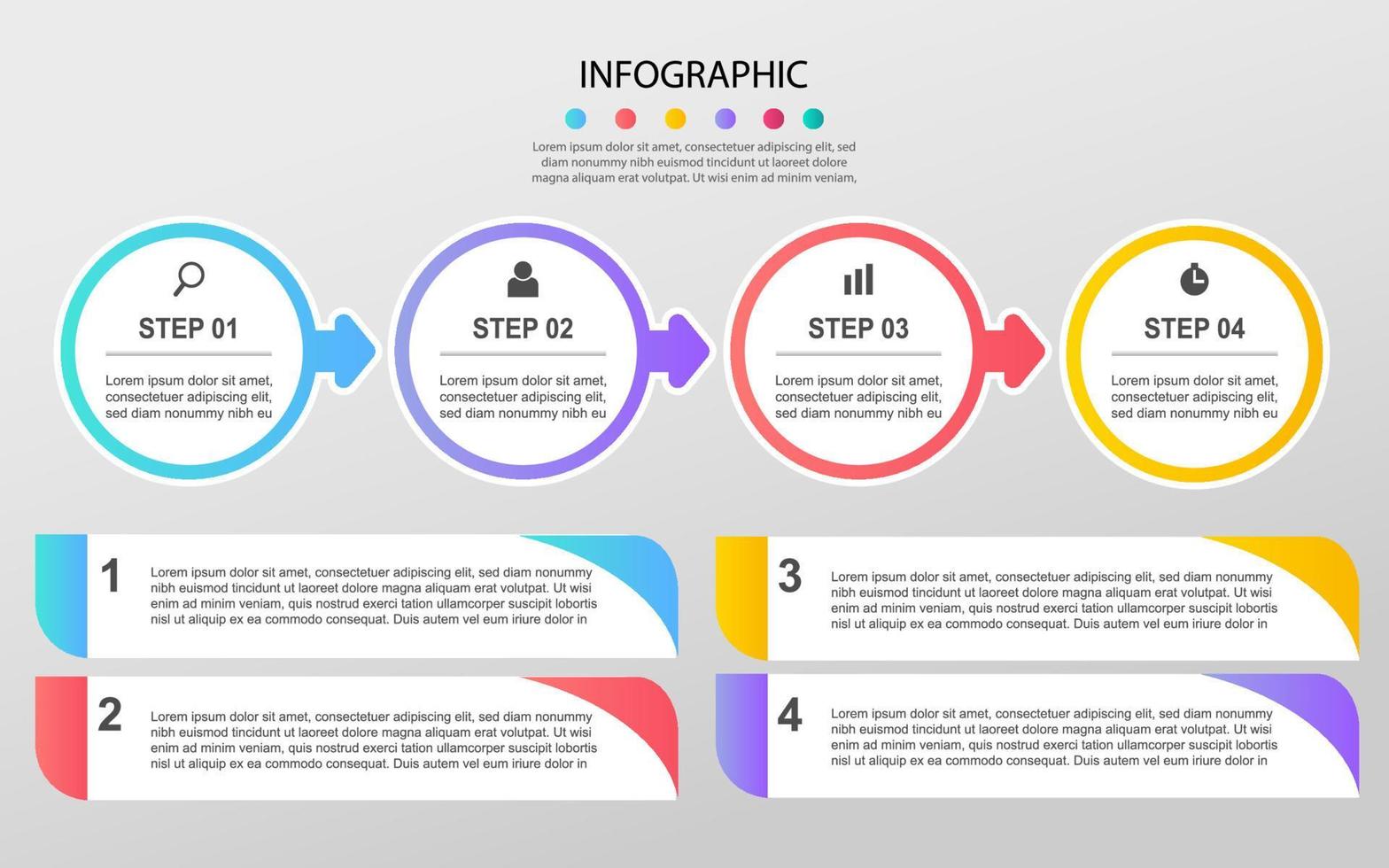 INFOGRAPHIC

Lorem ipsum dolor sit amet, consectetuer adipiscing elit, sed diam nonummy nibh euismod tincidunt ut laoreet dolore magna aliquam erat volutpat. Ut wisi enim ad minim veniam,

STEP 01

Lorem ipsum dolor sit amet, consectetuer adipiscing elit, sed diam nonummy nibh eu

STEP 02

Lorem ipsum dolor sit amet, consectetuer adipiscing elit, sed diam nonummy nibh eu

STEP 03

Lorem ipsum dolor sit amet, consectetuer adipiscing elit, sed diam nonummy nibh eu

STEP 04

Lorem ipsum dolor sit amet, consectetuer adipiscing elit, sed diam nonummy nibh eu

1

Lorem ipsum dolor sit amet, consectetuer adipiscing elit, sed diam nonummy nibh euismod tincidunt ut laoreet dolore magna aliquam erat volutpat. Ut wisi enim ad minim veniam, quis nostrud exerci tation ullamcorper suscipit lobortis nisl ut aliquip ex ea commodo consequat. Duis autem vel eum iriure dolor in

2

Lorem ipsum dolor sit amet, consectetuer adipiscing elit, sed diam nonummy nibh euismod tincidunt ut laoreet dolore magna aliquam erat volutpat. Ut wisi enim ad minim veniam, quis nostrud exerci tation ullamcorper suscipit lobortis nisl ut aliquip ex ea commodo consequat. Duis autem vel eum iriure dolor in

3

Lorem ipsum dolor sit amet, consectetuer adipiscing elit, sed diam nonummy nibh euismod tincidunt ut laoreet dolore magna aliquam erat volutpat. Ut wisi enim ad minim veniam, quis nostrud exerci tation ullamcorper suscipit lobortis nisl ut aliquip ex ea commodo consequat. Duis autem vel eum iriure dolor in

4

Lorem ipsum dolor sit amet, consectetuer adipiscing elit, sed diam nonummy nibh euismod tincidunt ut laoreet dolore magna aliquam erat volutpat. Ut wisi enim ad minim veniam, quis nostrud exerci tation ullamcorper suscipit lobortis nisl ut aliquip ex ea commodo consequat. Duis autem vel eum iriure dolor in