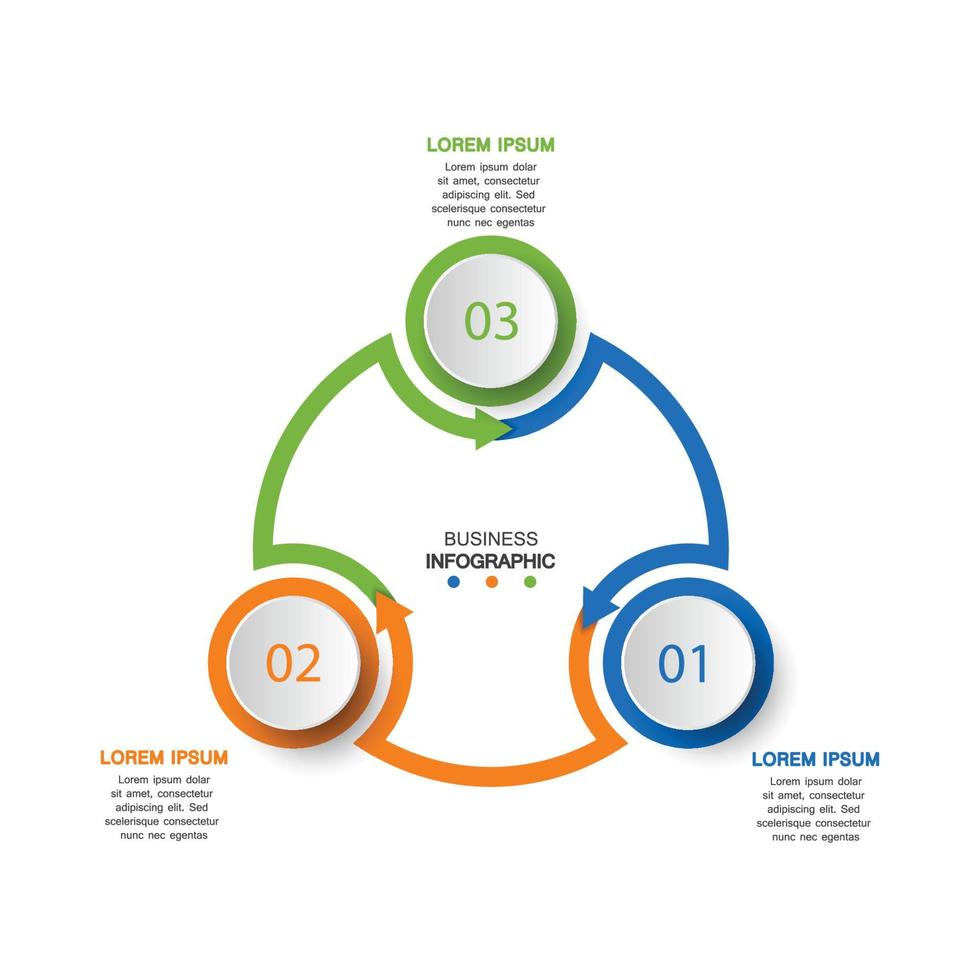 LOREM IPSUM
Lorem ipsum dolar sit amet, consectetur adipiscing elit. Sed scelerisque consectetur nunc nec egentas

03

BUSINESS
INFOGRAPHIC

02

01

LOREM IPSUM
Lorem ipsum dolar sit amet, consectetur adipiscing elit. Sed scelerisque consectetur nunc nec egentas

LOREM IPSUM
Lorem ipsum dolar sit amet, consectetur adipiscing elit. Sed scelerisque consectetur nunc nec egentas