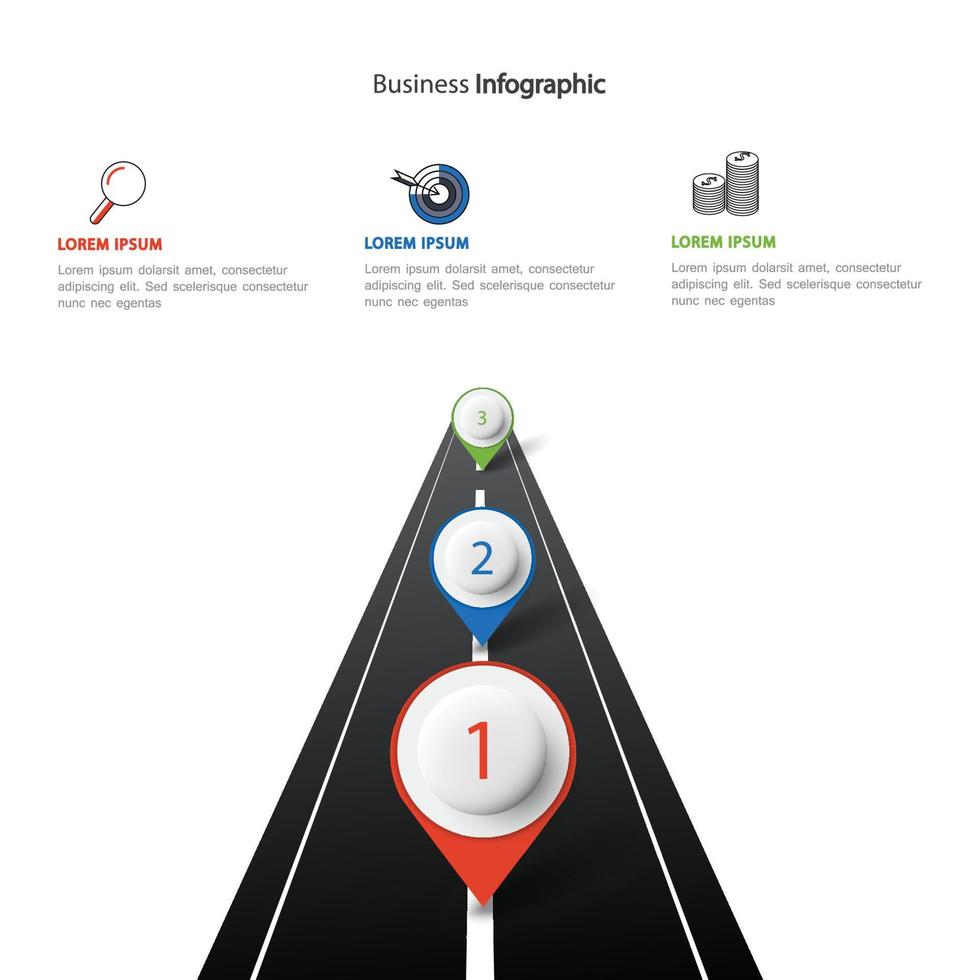 Business Infographic

LOREM IPSUM

Lorem ipsum dolarsit amet, consectetur adipiscing elit. Sed scelerisque consectetur nunc nec egentas

LOREM IPSUM

Lorem ipsum dolarsit amet, consectetur adipiscing elit. Sed scelerisque consectetur nunc nec egentas

LOREM IPSUM

Lorem ipsum dolarsit amet, consectetur adipiscing elit. Sed scelerisque consectetur nunc nec egentas

3

2

1