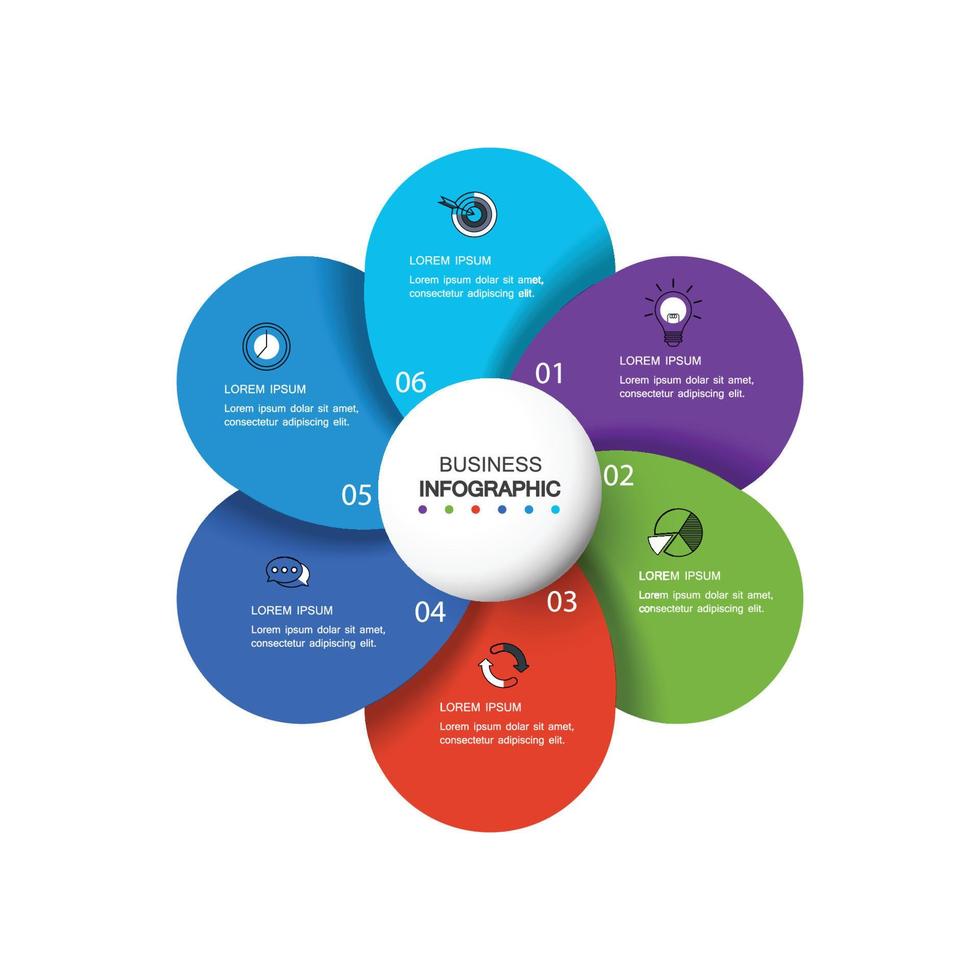 BUSINESS
INFOGRAPHIC

01
LOREM IPSUM
Lorem ipsum dolar sit amet, consectetur adipiscing elit.

02
LOREM IPSUM
Lorem ipsum dolar sit amet, consectetur adipiscing elit.

03
LOREM IPSUM
Lorem ipsum dolar sit amet, consectetur adipiscing elit.

04
LOREM IPSUM
Lorem ipsum dolar sit amet, consectetur adipiscing elit.

05
LOREM IPSUM
Lorem ipsum dolar sit amet, consectetur adipiscing elit.

06
LOREM IPSUM
Lorem ipsum dolar sit amet, consectetur adipiscing elit.