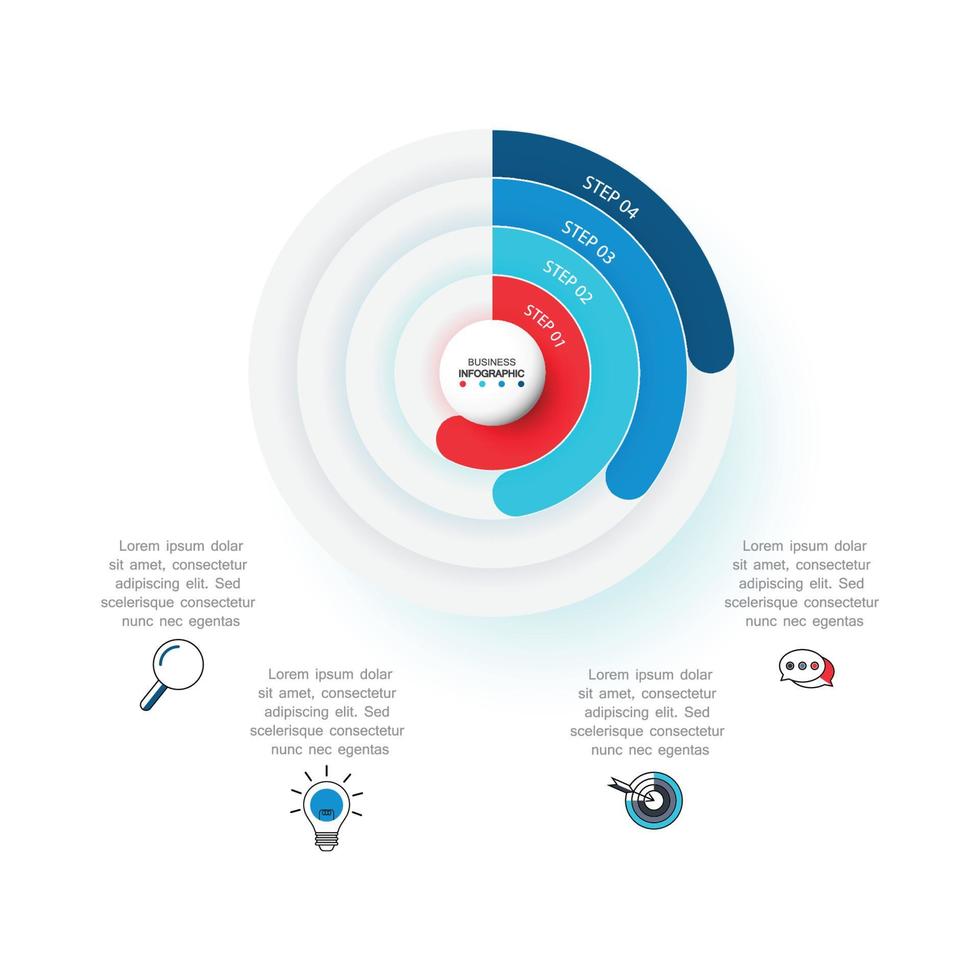 STEP 04
STEP 03
STEP 02
STEP 01
BUSINESS
INFOGRAPHIC

Lorem ipsum dolar sit amet, consectetur adipiscing elit. Sed scelerisque consectetur nunc nec egentas

Lorem ipsum dolar sit amet, consectetur adipiscing elit. Sed scelerisque consectetur nunc nec egentas

Lorem ipsum dolar sit amet, consectetur adipiscing elit. Sed scelerisque consectetur nunc nec egentas

Lorem ipsum dolar sit amet, consectetur adipiscing elit. Sed scelerisque consectetur nunc nec egentas