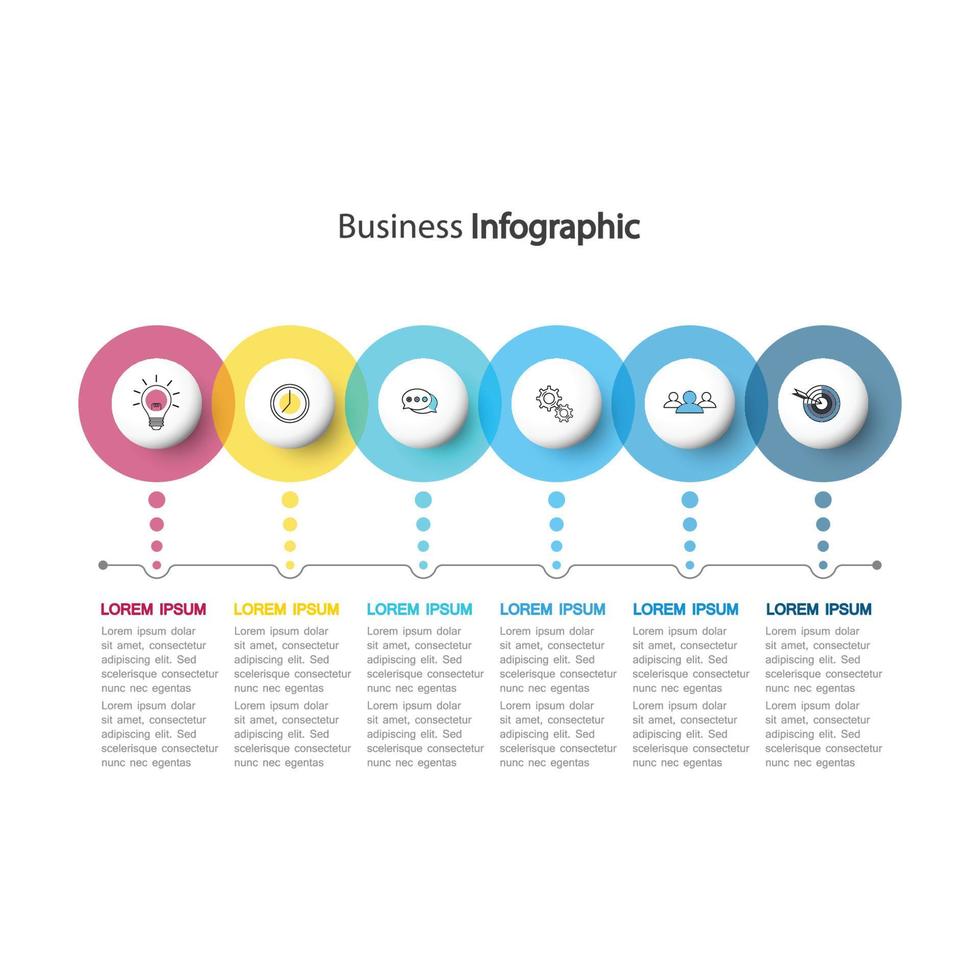 Business Infographic

LOREM IPSUM

Lorem ipsum dolar sit amet, consectetur adipiscing elit. Sed scelerisque consectetur nunc nec egentas

Lorem ipsum dolar sit amet, consectetur adipiscing elit. Sed scelerisque consectetur nunc nec egentas

LOREM IPSUM

Lorem ipsum dolar sit amet, consectetur adipiscing elit. Sed scelerisque consectetur nunc nec egentas

Lorem ipsum dolar sit amet, consectetur adipiscing elit. Sed scelerisque consectetur nunc nec egentas

LOREM IPSUM

Lorem ipsum dolar sit amet, consectetur adipiscing elit. Sed scelerisque consectetur nunc nec egentas

Lorem ipsum dolar sit amet, consectetur adipiscing elit. Sed scelerisque consectetur nunc nec egentas

LOREM IPSUM

Lorem ipsum dolar sit amet, consectetur adipiscing elit. Sed scelerisque consectetur nunc nec egentas

Lorem ipsum dolar sit amet, consectetur adipiscing elit. Sed scelerisque consectetur nunc nec egentas

LOREM IPSUM

Lorem ipsum dolar sit amet, consectetur adipiscing elit. Sed scelerisque consectetur nunc nec egentas

Lorem ipsum dolar sit amet, consectetur adipiscing elit. Sed scelerisque consectetur nunc nec egentas

LOREM IPSUM

Lorem ipsum dolar sit amet, consectetur adipiscing elit. Sed scelerisque consectetur nunc nec egentas

Lorem ipsum dolar sit amet, consectetur adipiscing elit. Sed scelerisque consectetur nunc nec egentas