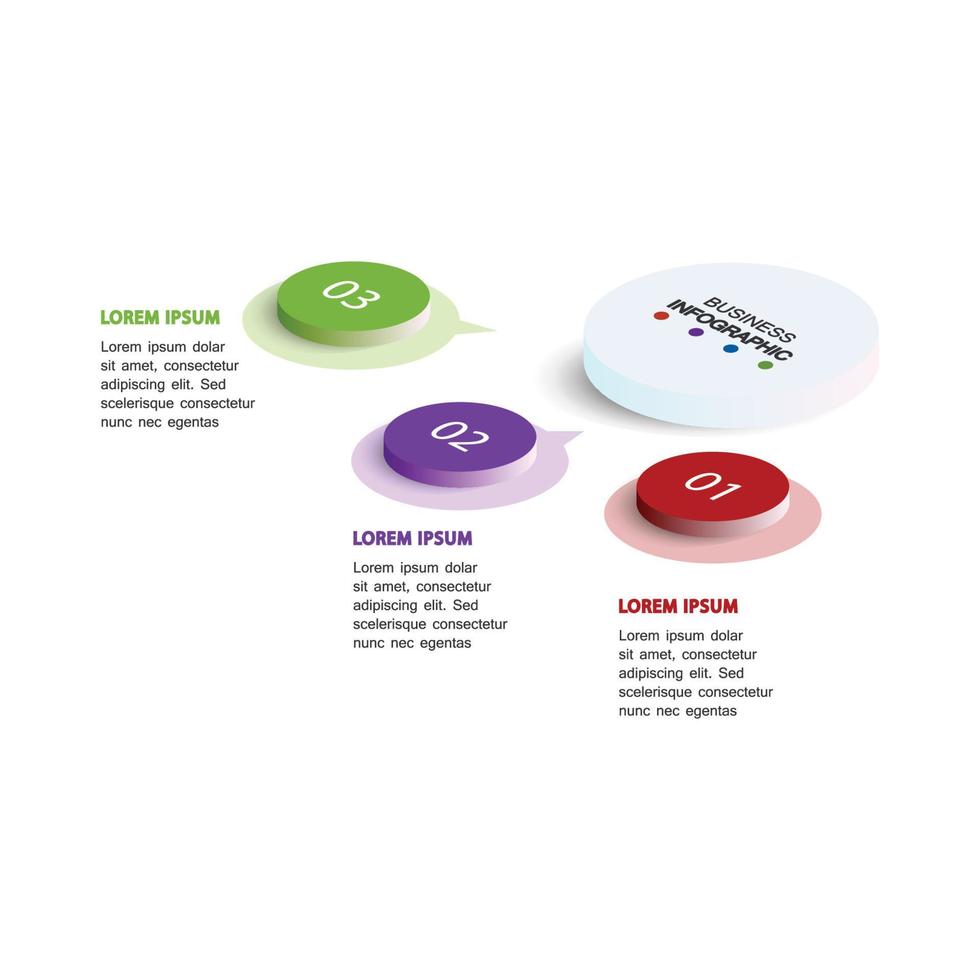 03

LOREM IPSUM
Lorem ipsum dolar sit amet, consectetur adipiscing elit. Sed scelerisque consectetur nunc nec egentas

BUSINESS
INFOGRAPHIC

02

LOREM IPSUM
Lorem ipsum dolar sit amet, consectetur adipiscing elit. Sed scelerisque consectetur nunc nec egentas

01

LOREM IPSUM
Lorem ipsum dolar sit amet, consectetur adipiscing elit. Sed scelerisque consectetur nunc nec egentas