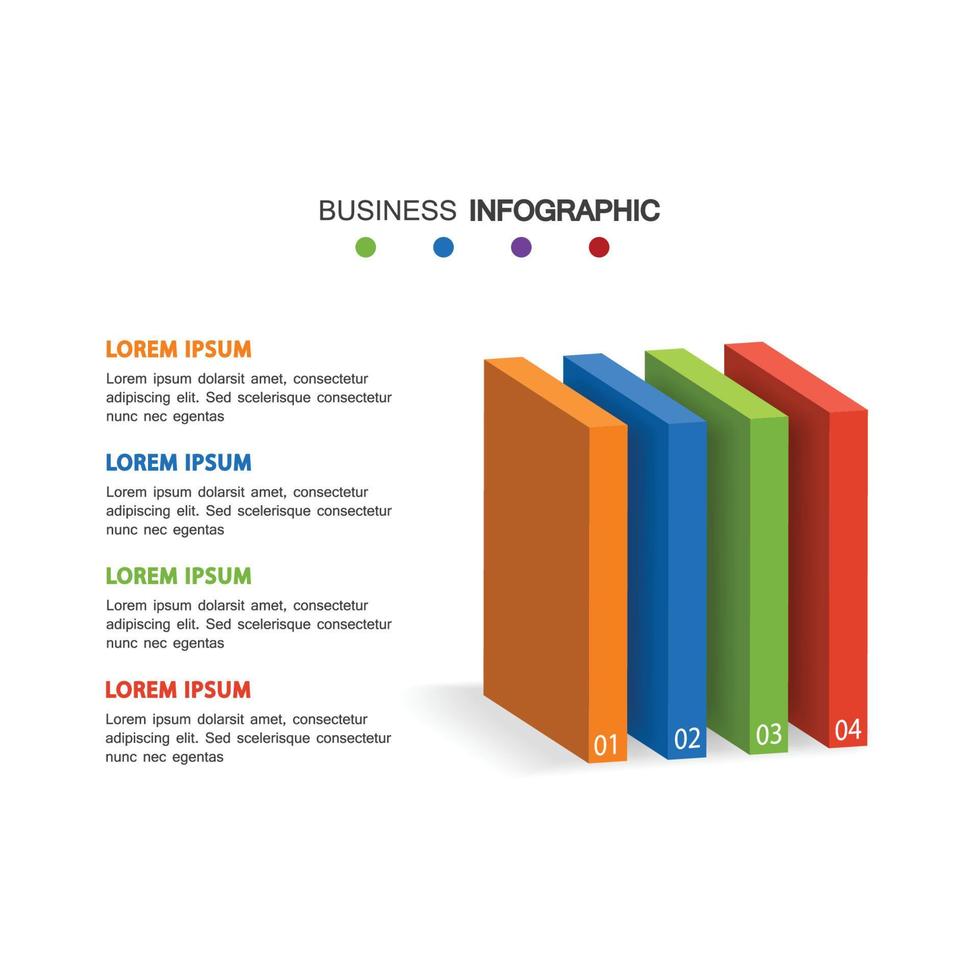 BUSINESS INFOGRAPHIC

LOREM IPSUM
Lorem ipsum dolarsit amet, consectetur adipiscing elit. Sed scelerisque consectetur nunc nec egentas

LOREM IPSUM
Lorem ipsum dolarsit amet, consectetur adipiscing elit. Sed scelerisque consectetur nunc nec egentas

LOREM IPSUM
Lorem ipsum dolarsit amet, consectetur adipiscing elit. Sed scelerisque consectetur nunc nec egentas

LOREM IPSUM
Lorem ipsum dolarsit amet, consectetur adipiscing elit. Sed scelerisque consectetur nunc nec egentas

01
02
03
04