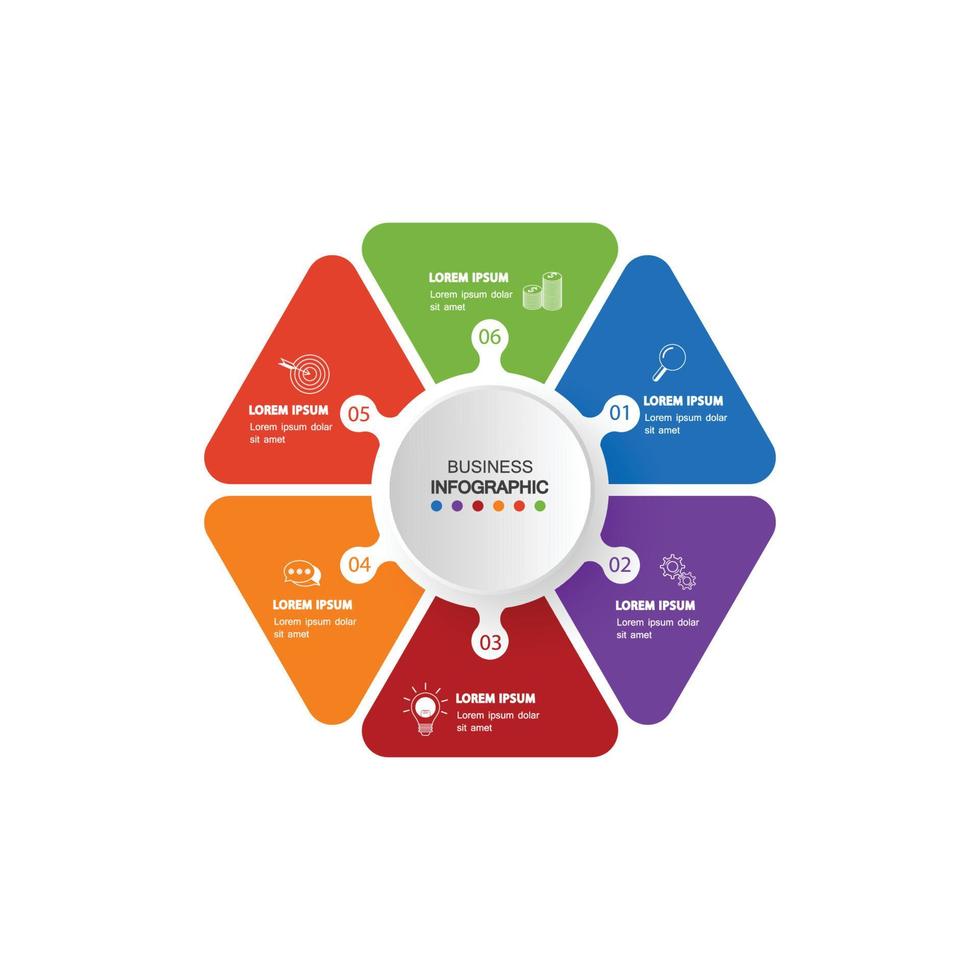 BUSINESS
INFOGRAPHIC

01
LOREM IPSUM
Lorem ipsum dolar sit amet

02
LOREM IPSUM
Lorem ipsum dolar sit amet

03
LOREM IPSUM
Lorem ipsum dolar sit amet

04
LOREM IPSUM
Lorem ipsum dolar sit amet

05
LOREM IPSUM
Lorem ipsum dolar sit amet

06
LOREM IPSUM
Lorem ipsum dolar sit amet