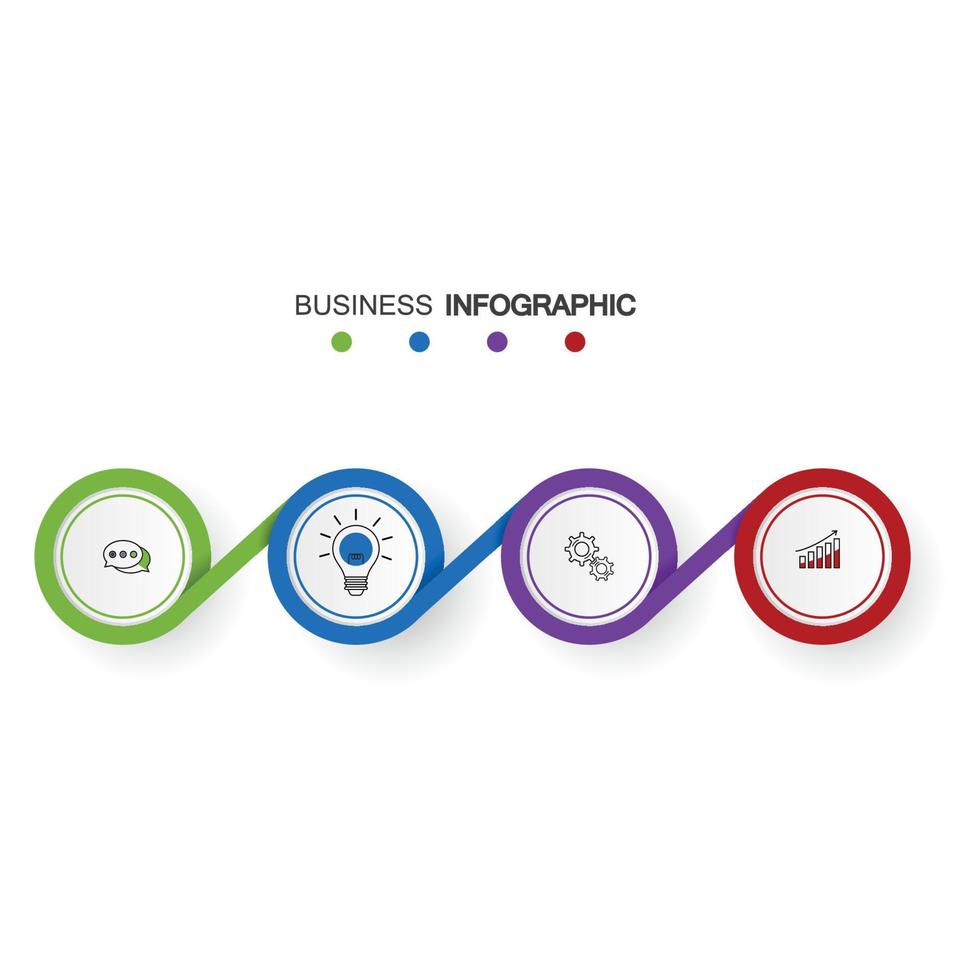 BUSINESS INFOGRAPHIC