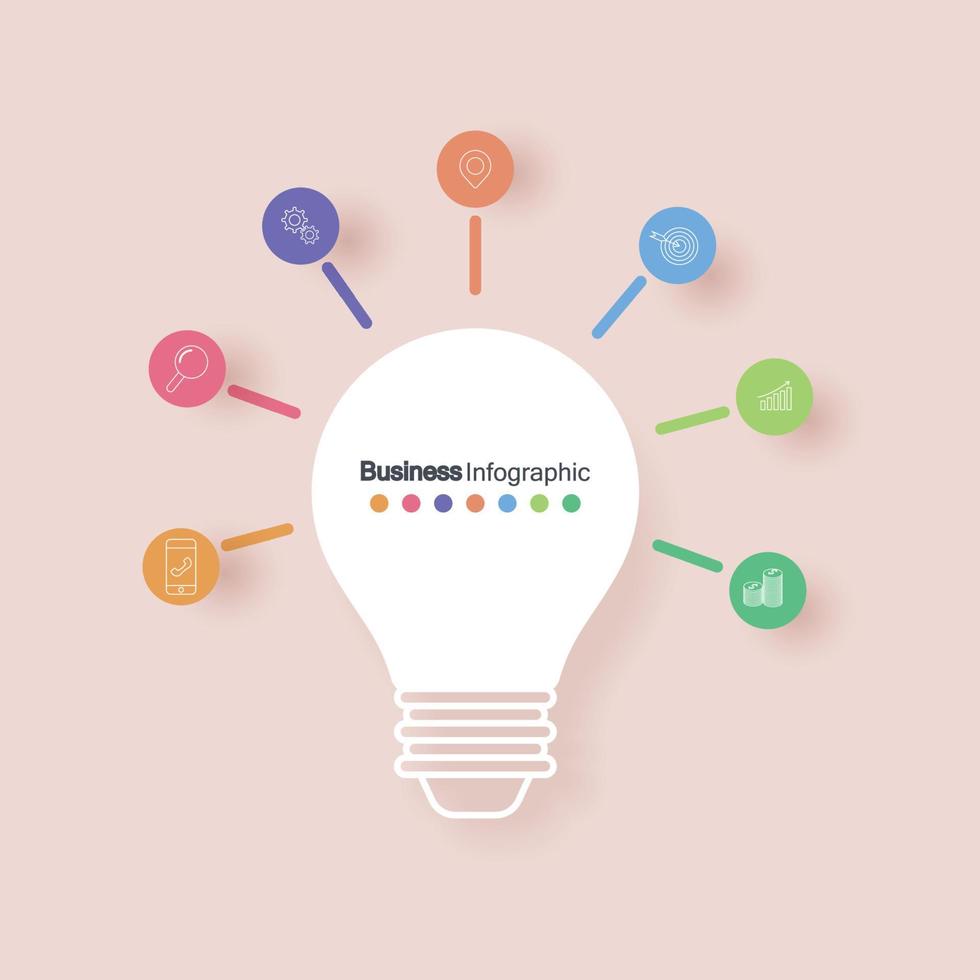 Business Infographic