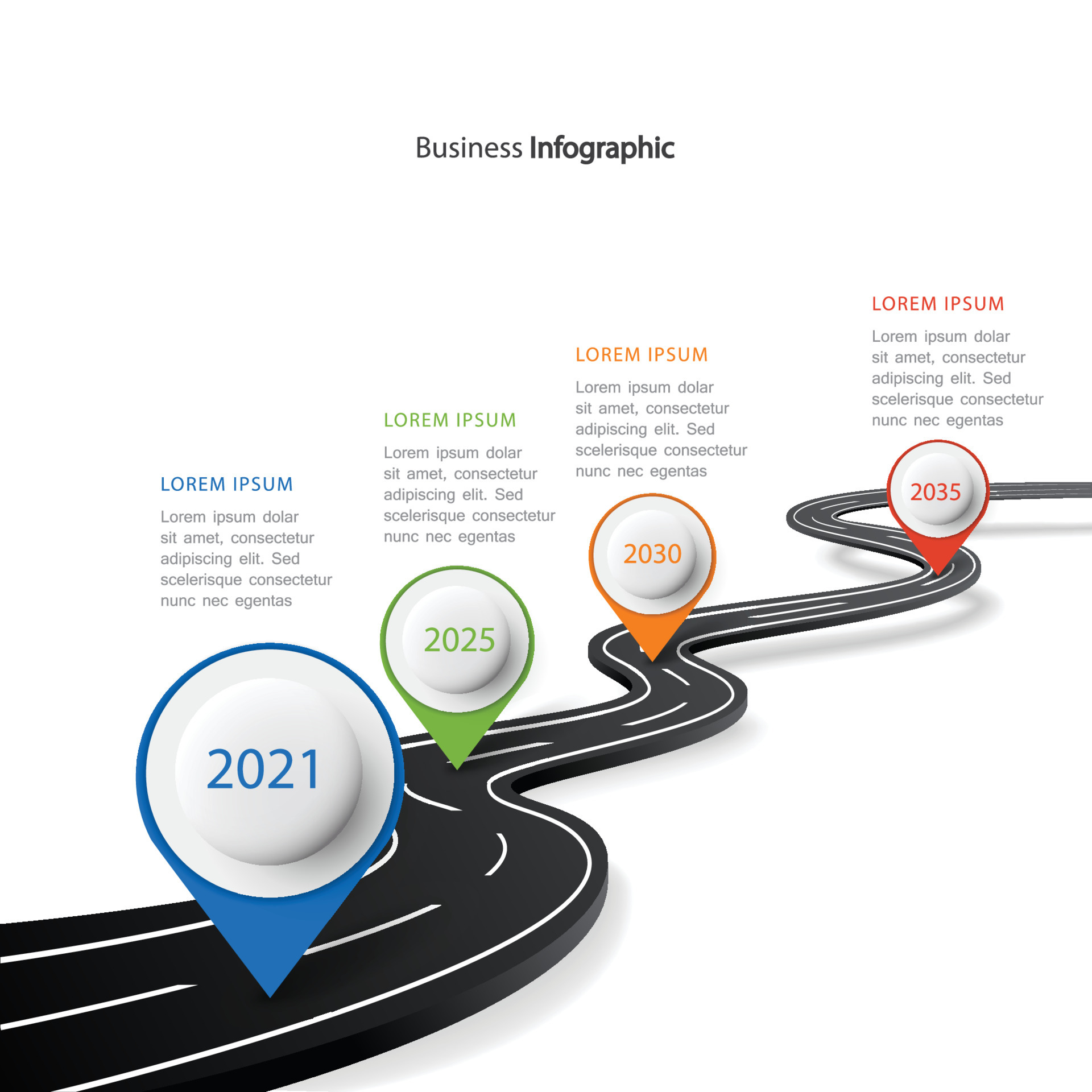 Business Infographic

LOREM IPSUM

Lorem ipsum dolar sit amet, consectetur adipiscing elit. Sed scelerisque consectetur nunc nec egentas

2021

LOREM IPSUM

Lorem ipsum dolar sit amet, consectetur adipiscing elit. Sed scelerisque consectetur nunc nec egentas

2025

LOREM IPSUM

Lorem ipsum dolar sit amet, consectetur adipiscing elit. Sed scelerisque consectetur nunc nec egentas

2030

LOREM IPSUM

Lorem ipsum dolar sit amet, consectetur adipiscing elit. Sed scelerisque consectetur nunc nec egentas

2035