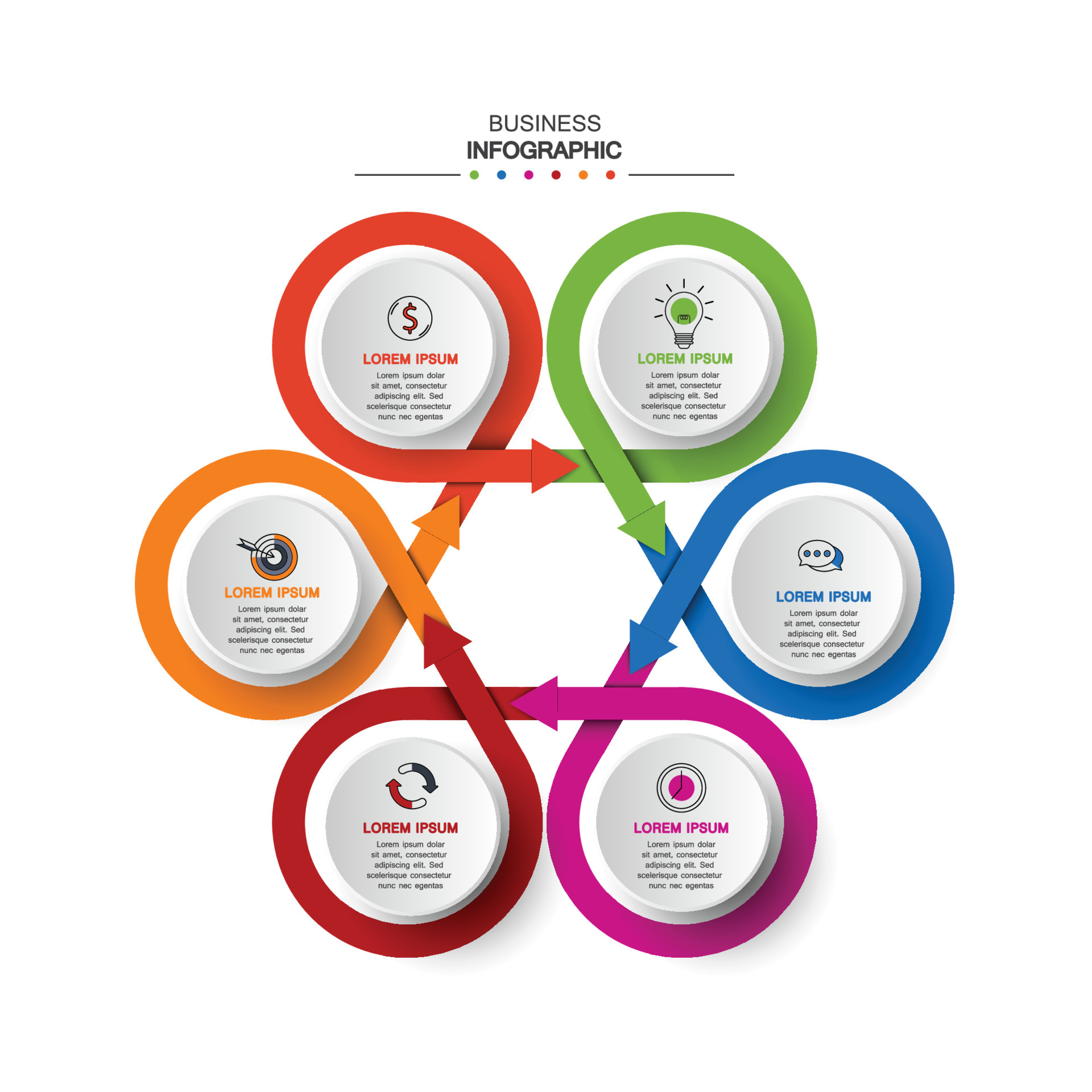 BUSINESS
INFOGRAPHIC

LOREM IPSUM
Lorem ipsum dolar sit amet, consectetur adipiscing elit. Sed scelerisque consectetur nunc nec egentas

LOREM IPSUM
Lorem ipsum dolar sit amet, consectetur adipiscing elit. Sed scelerisque consectetur nunc nec egentas

LOREM IPSUM
Lorem ipsum dolar sit amet, consectetur adipiscing elit. Sed scelerisque consectetur nunc nec egentas

LOREM IPSUM
Lorem ipsum dolar sit amet, consectetur adipiscing elit. Sed scelerisque consectetur nunc nec egentas

LOREM IPSUM
Lorem ipsum dolar sit amet, consectetur adipiscing elit. Sed scelerisque consectetur nunc nec egentas

LOREM IPSUM
Lorem ipsum dolar sit amet, consectetur adipiscing elit. Sed scelerisque consectetur nunc nec egentas