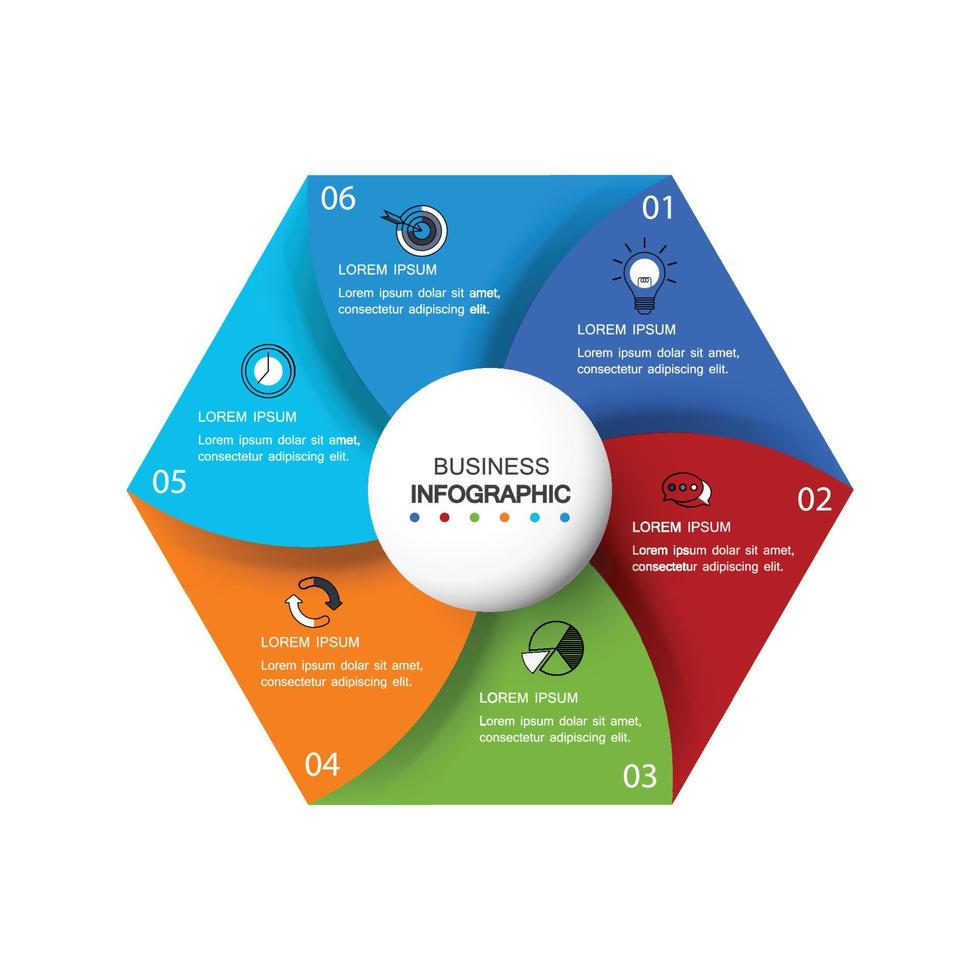 BUSINESS
INFOGRAPHIC

01
LOREM IPSUM
Lorem ipsum dolar sit amet, consectetur adipiscing elit.

02
LOREM IPSUM
Lorem ipsum dolar sit amet, consectetur adipiscing elit.

03
LOREM IPSUM
Lorem ipsum dolar sit amet, consectetur adipiscing elit.

04
LOREM IPSUM
Lorem ipsum dolar sit amet, consectetur adipiscing elit.

05
LOREM IPSUM
Lorem ipsum dolar sit amet, consectetur adipiscing elit.

06
LOREM IPSUM
Lorem ipsum dolar sit amet, consectetur adipiscing elit.