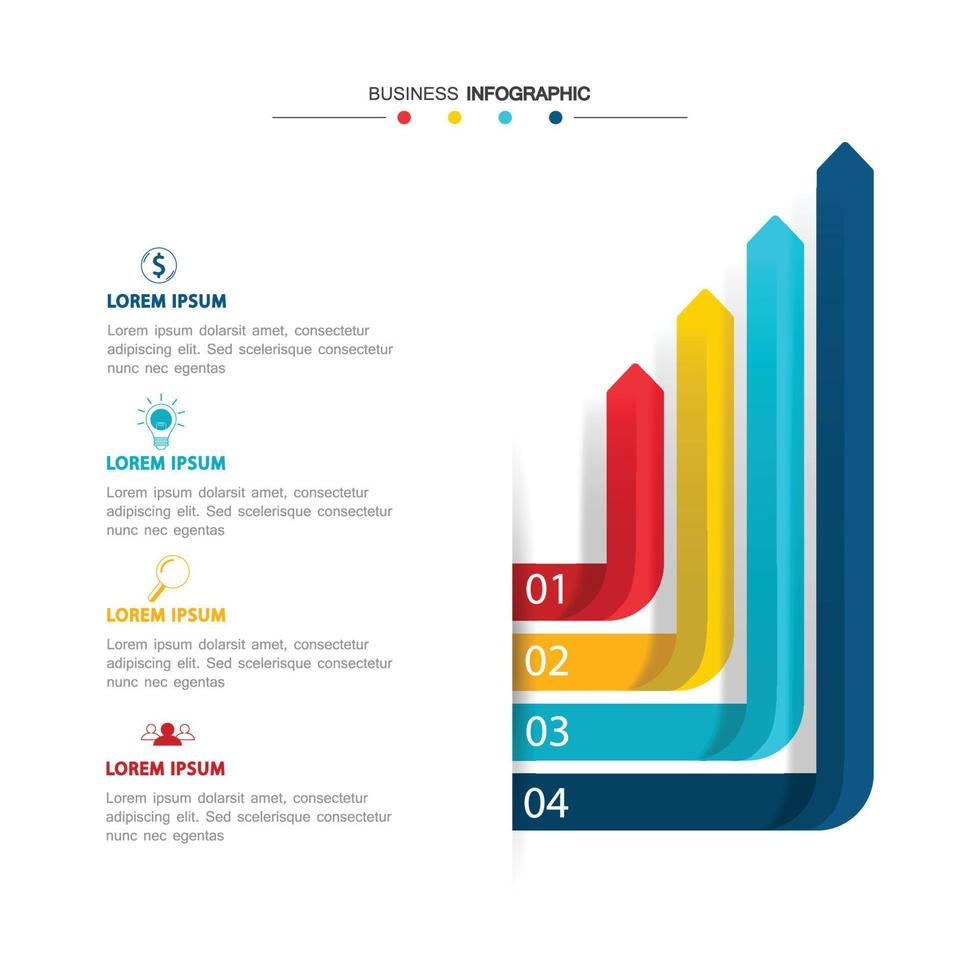 BUSINESS INFOGRAPHIC

LOREM IPSUM

Lorem ipsum dolarsit amet, consectetur adipiscing elit. Sed scelerisque consectetur nunc nec egentas

LOREM IPSUM

Lorem ipsum dolarsit amet, consectetur adipiscing elit. Sed scelerisque consectetur nunc nec egentas

LOREM IPSUM

Lorem ipsum dolarsit amet, consectetur adipiscing elit. Sed scelerisque consectetur nunc nec egentas

LOREM IPSUM

Lorem ipsum dolarsit amet, consectetur adipiscing elit. Sed scelerisque consectetur nunc nec egentas

01

02

03

04