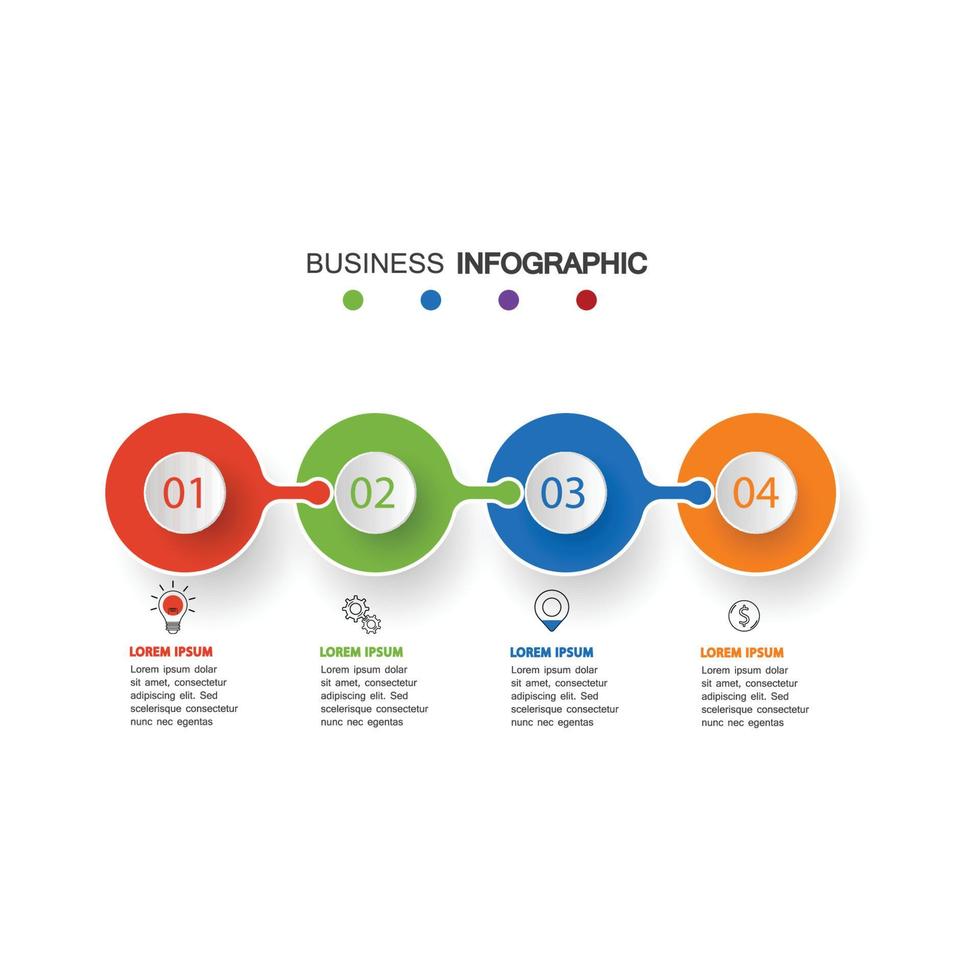 BUSINESS INFOGRAPHIC

01

02

03

04

LOREM IPSUM
Lorem ipsum dolar sit amet, consectetur adipiscing elit. Sed scelerisque consectetur nunc nec egentas

LOREM IPSUM
Lorem ipsum dolar sit amet, consectetur adipiscing elit. Sed scelerisque consectetur nunc nec egentas

LOREM IPSUM
Lorem ipsum dolar sit amet, consectetur adipiscing elit. Sed scelerisque consectetur nunc nec egentas

LOREM IPSUM
Lorem ipsum dolar sit amet, consectetur adipiscing elit. Sed scelerisque consectetur nunc nec egentas