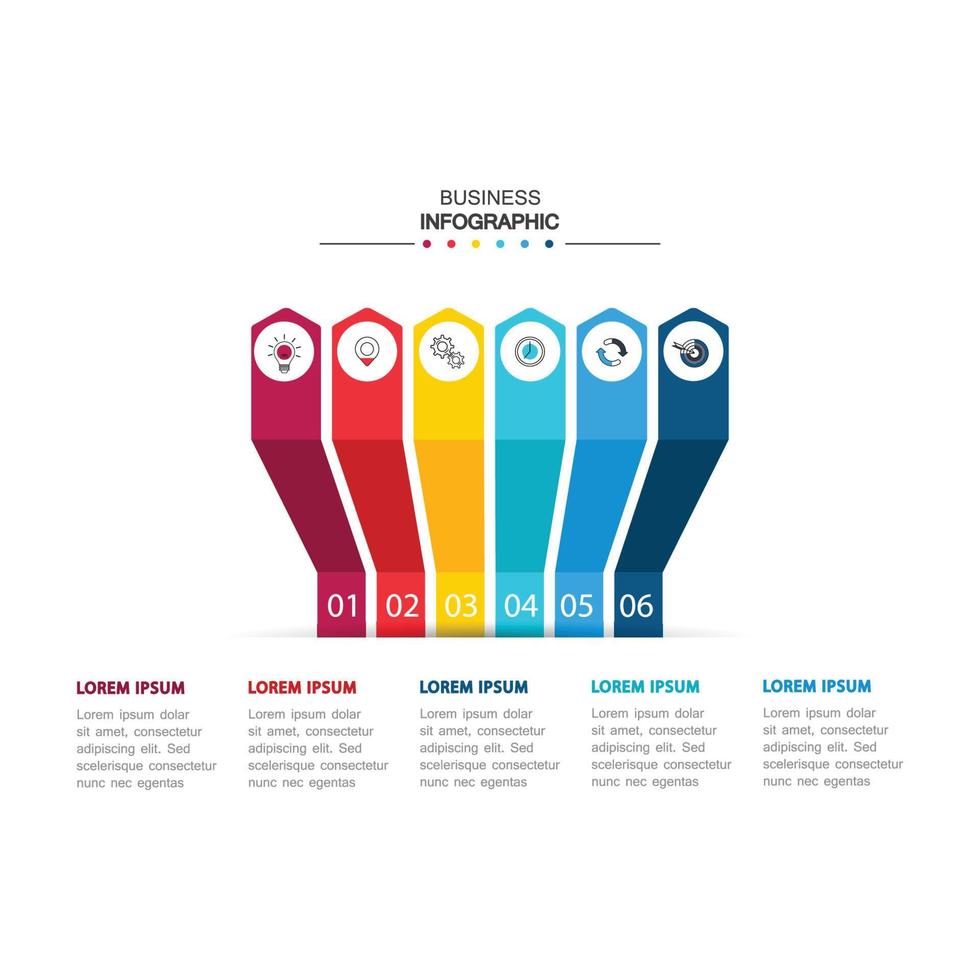 BUSINESS
INFOGRAPHIC

01 02 03 04 05 06

LOREM IPSUM
Lorem ipsum dolar sit amet, consectetur adipiscing elit. Sed scelerisque consectetur nunc nec egentas

LOREM IPSUM
Lorem ipsum dolar sit amet, consectetur adipiscing elit. Sed scelerisque consectetur nunc nec egentas

LOREM IPSUM
Lorem ipsum dolar sit amet, consectetur adipiscing elit. Sed scelerisque consectetur nunc nec egentas

LOREM IPSUM
Lorem ipsum dolar sit amet, consectetur adipiscing elit. Sed scelerisque consectetur nunc nec egentas

LOREM IPSUM
Lorem ipsum dolar sit amet, consectetur adipiscing elit. Sed scelerisque consectetur nunc nec egentas