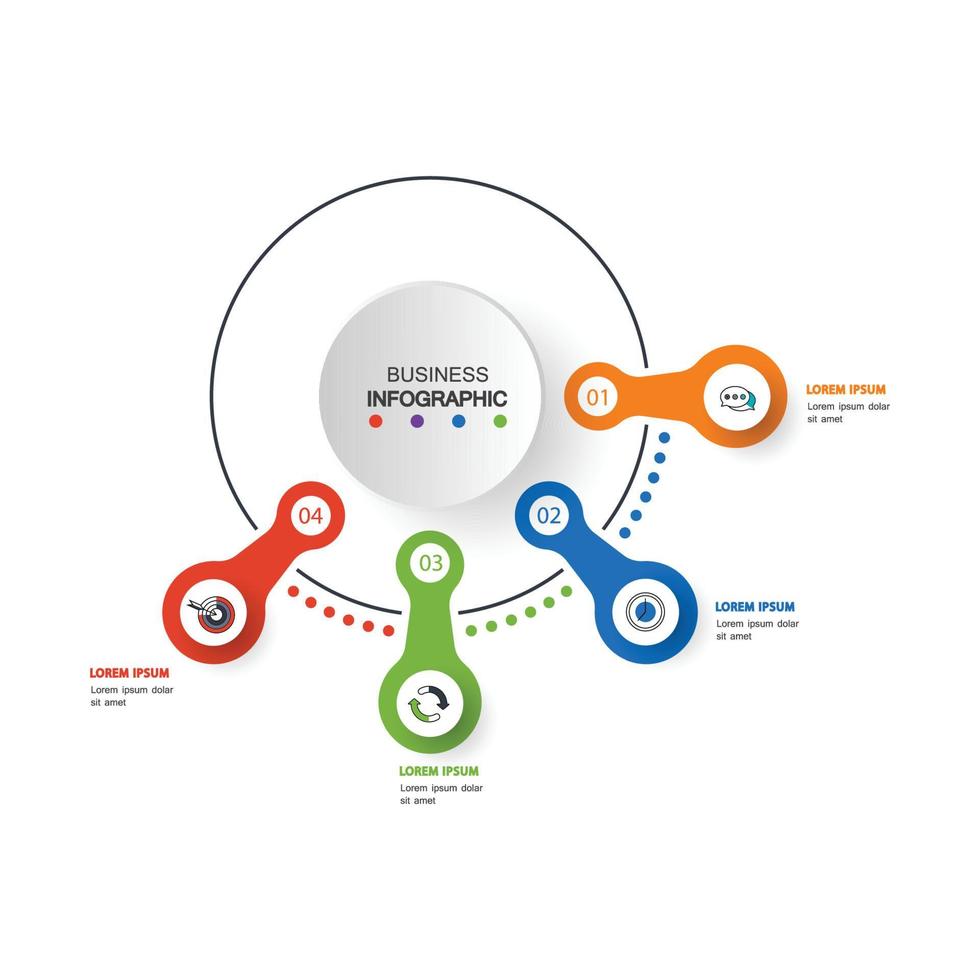 BUSINESS
INFOGRAPHIC

01
LOREM IPSUM
Lorem ipsum dolar sit amet

02
LOREM IPSUM
Lorem ipsum dolar sit amet

03
LOREM IPSUM
Lorem ipsum dolar sit amet

04
LOREM IPSUM
Lorem ipsum dolar sit amet