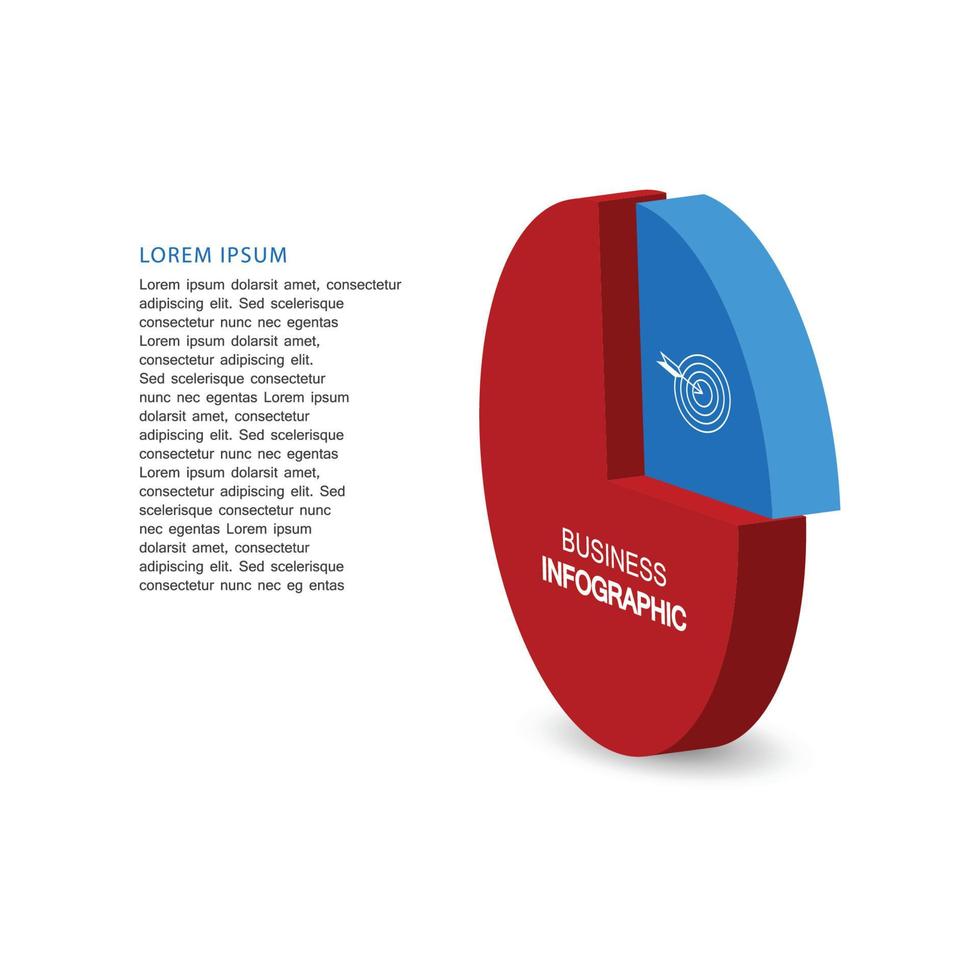 LOREM IPSUM

Lorem ipsum dolarsit amet, consectetur adipiscing elit. Sed scelerisque consectetur nunc nec egentas Lorem ipsum dolarsit amet, consectetur adipiscing elit. Sed scelerisque consectetur nunc nec egentas Lorem ipsum dolarsit amet, consectetur adipiscing elit. Sed scelerisque consectetur nunc nec egentas Lorem ipsum dolarsit amet, consectetur adipiscing elit. Sed scelerisque consectetur nunc nec egentas Lorem ipsum dolarsit amet, consectetur adipiscing elit. Sed scelerisque consectetur nunc nec eg entas

BUSINESS
INFOGRAPHIC